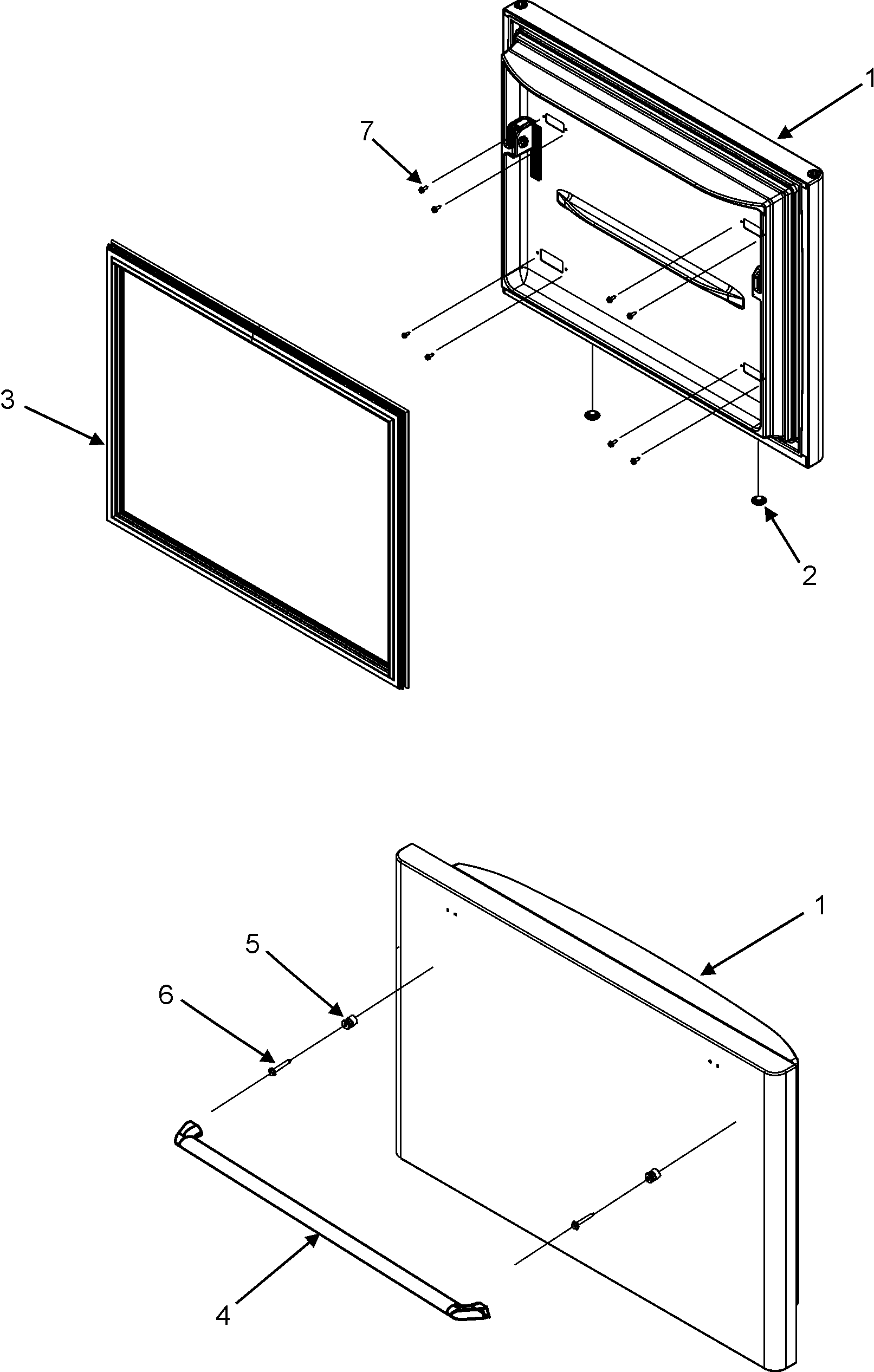 1
7
3
2
1
5
6
4