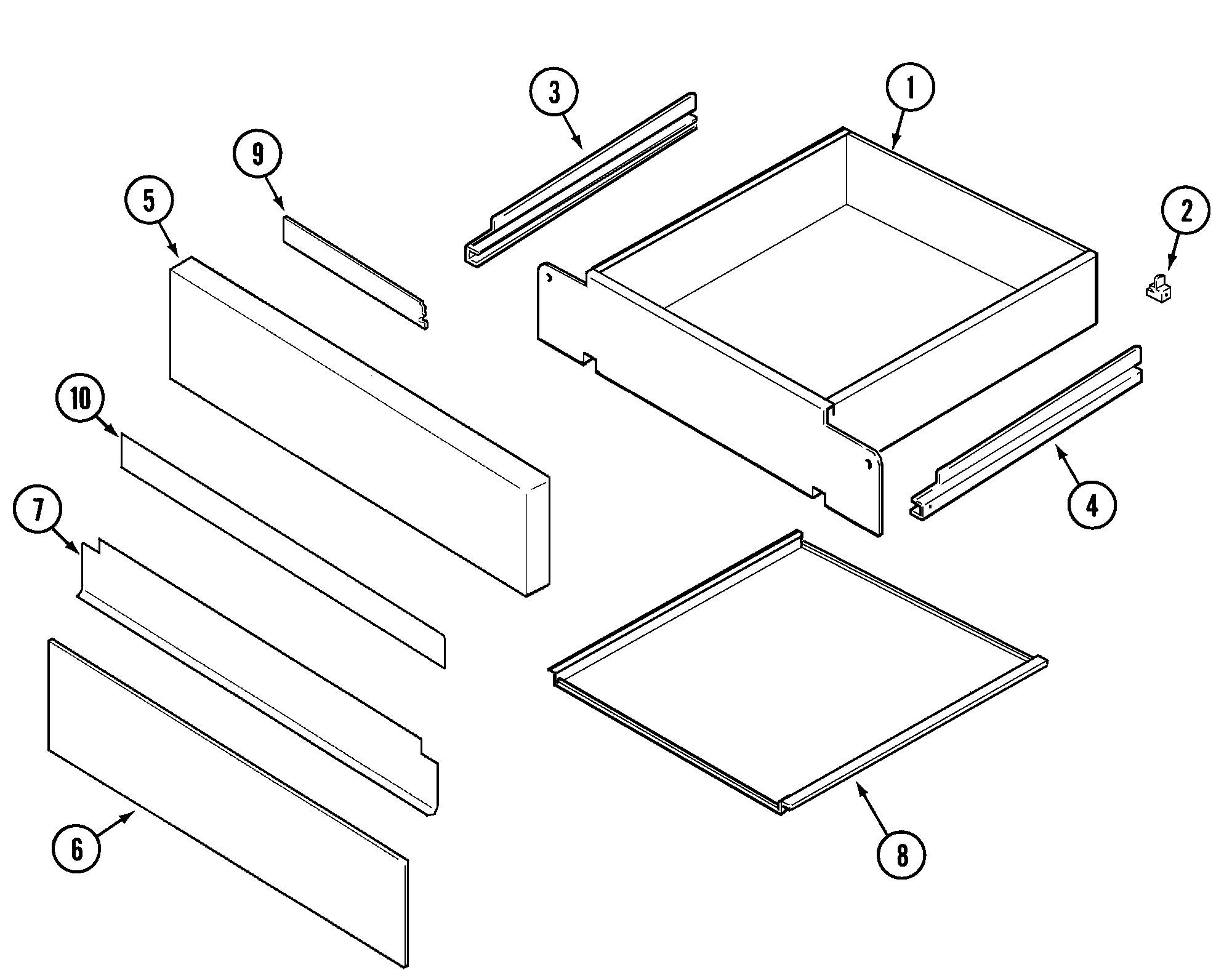 3
1
9
5
2
10
4
7
6
8