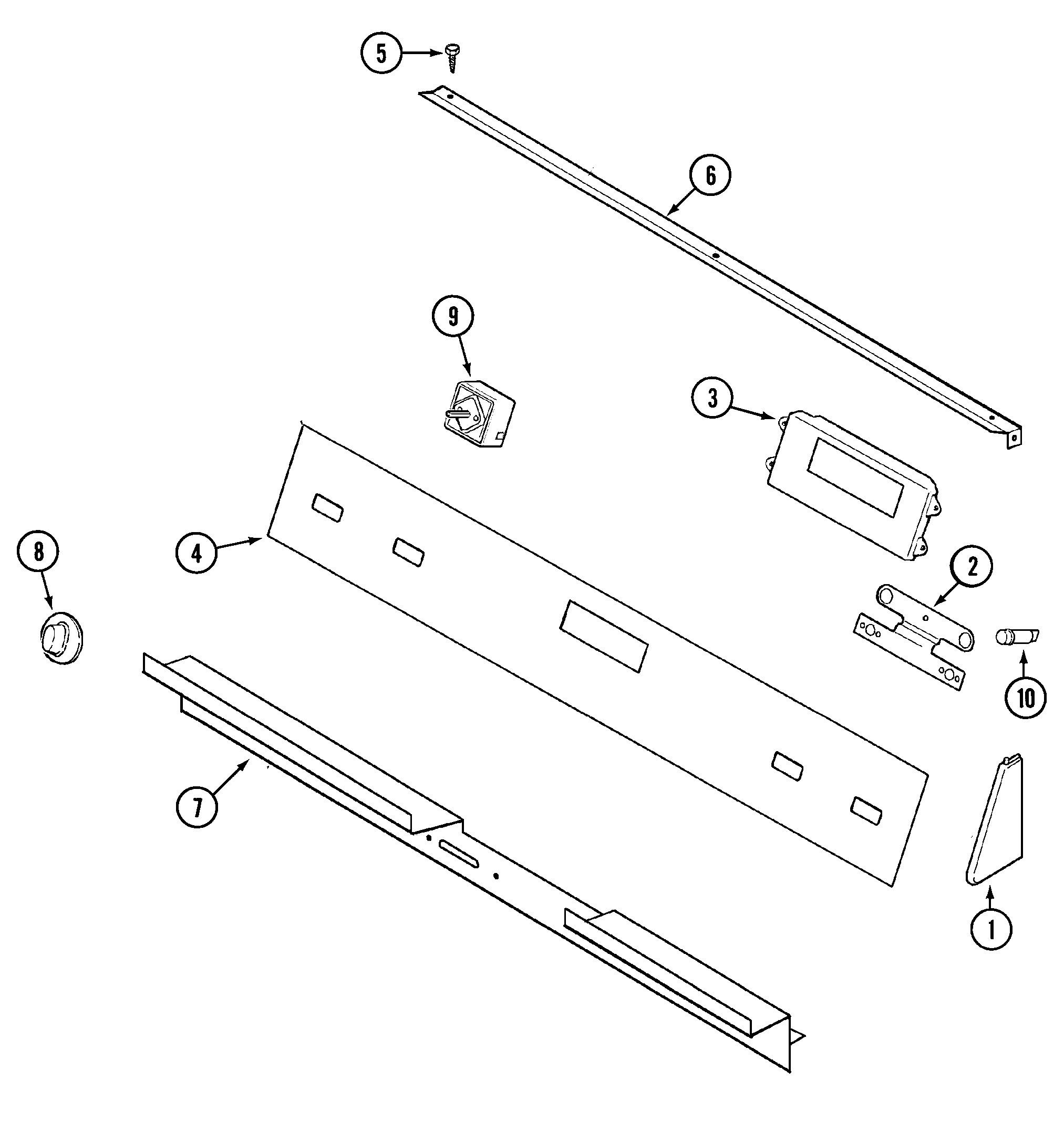 5
6
9
3
8
4
2
10
7
1