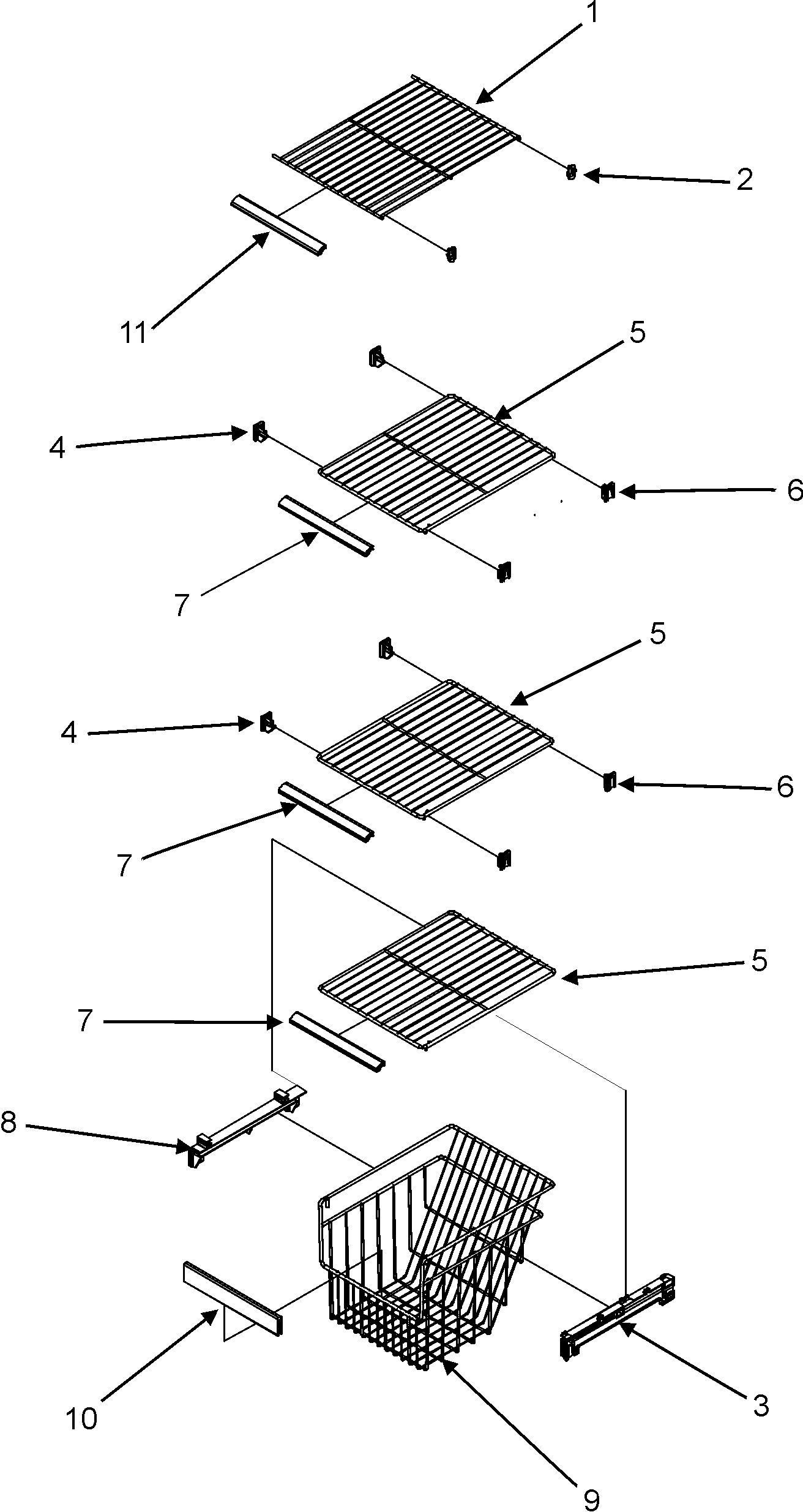 1
2
11
5
4
6
7
5
4
6
7
5
7
8
10
3
9