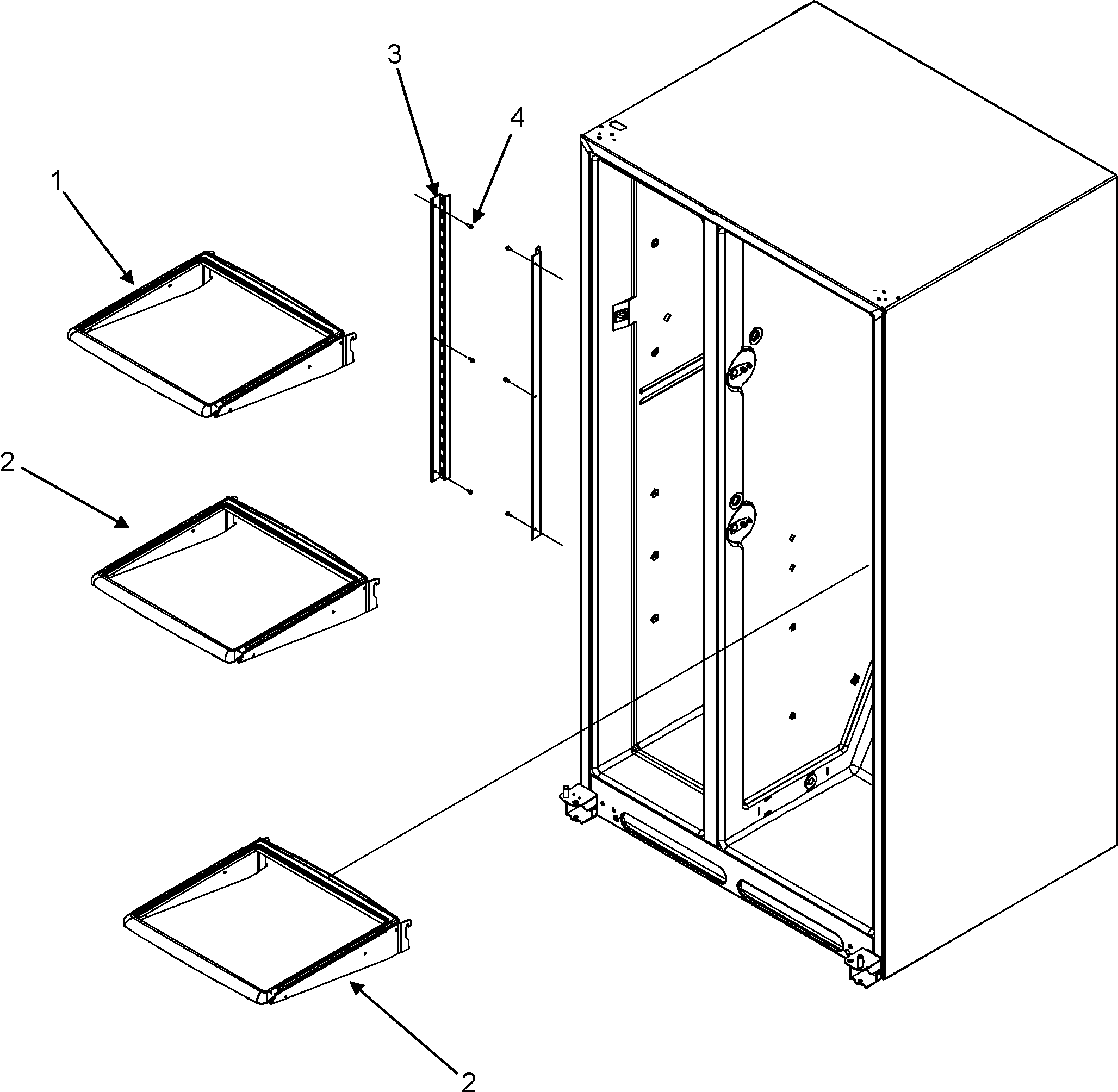 3
4
1
2
2