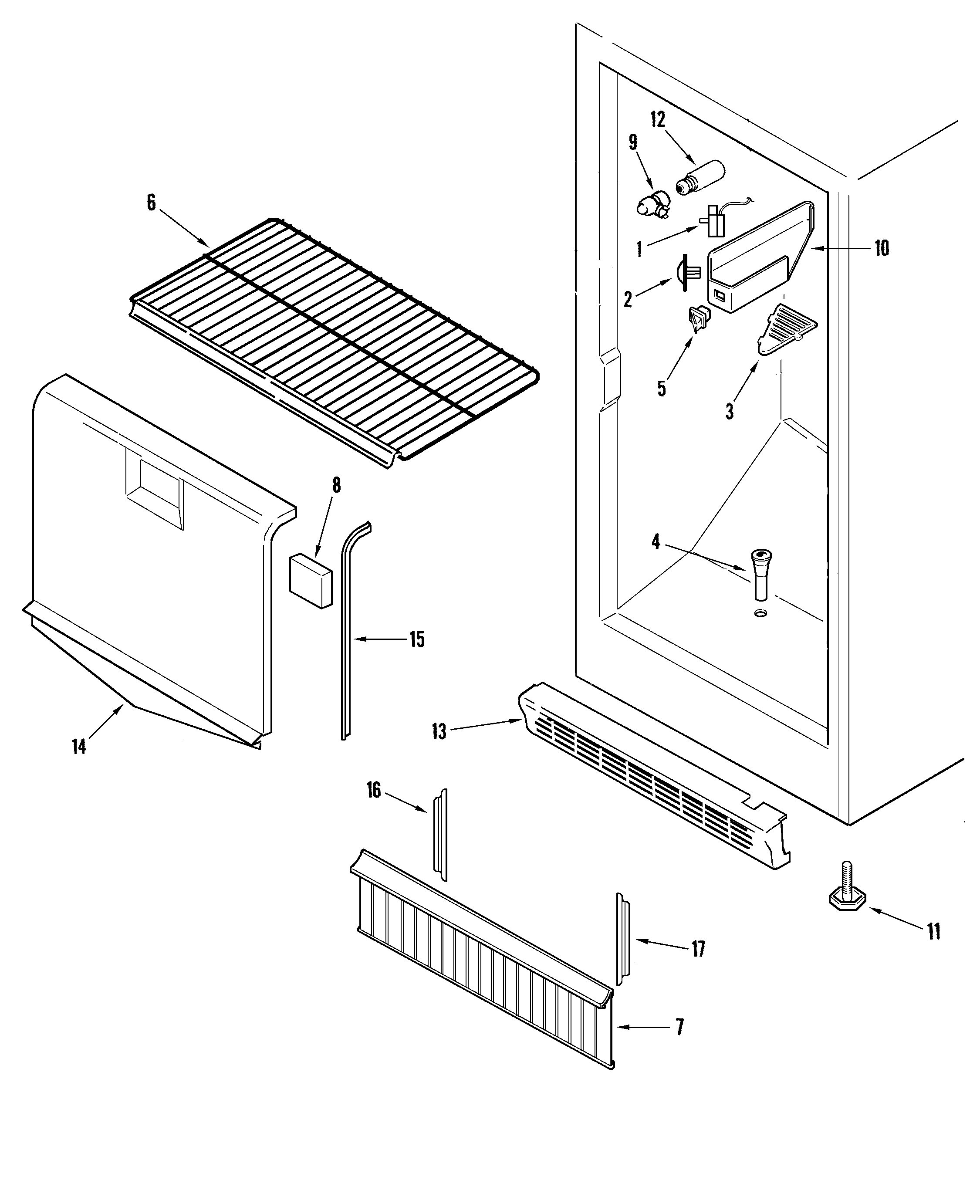 12
9
6
1
10
2
5
3
8
4
15
14
13
16
11
17
7