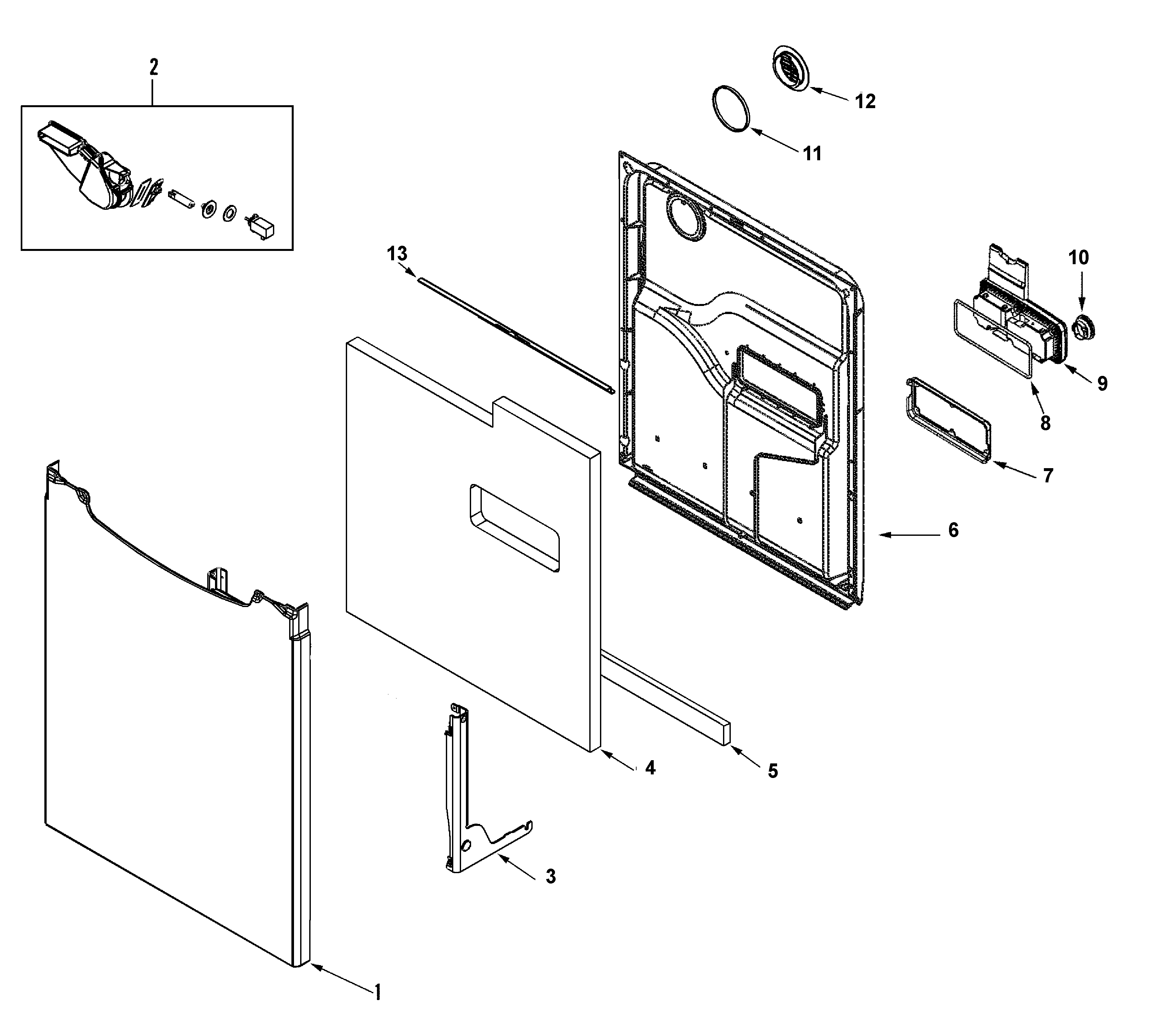 2

12

11

13

10

9

8

7

6

4

5

3

1