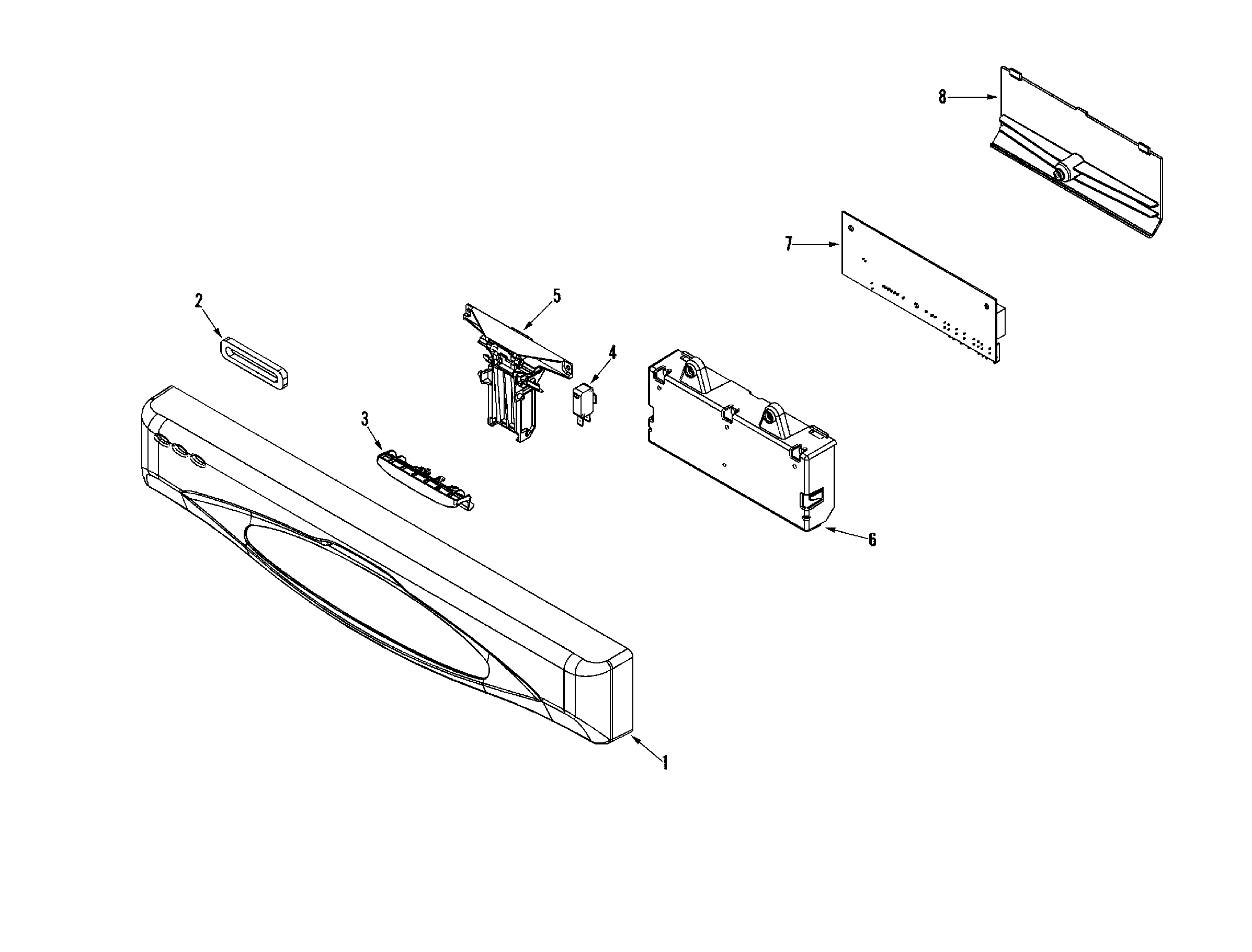 8

7

2

5

4

3

6

1