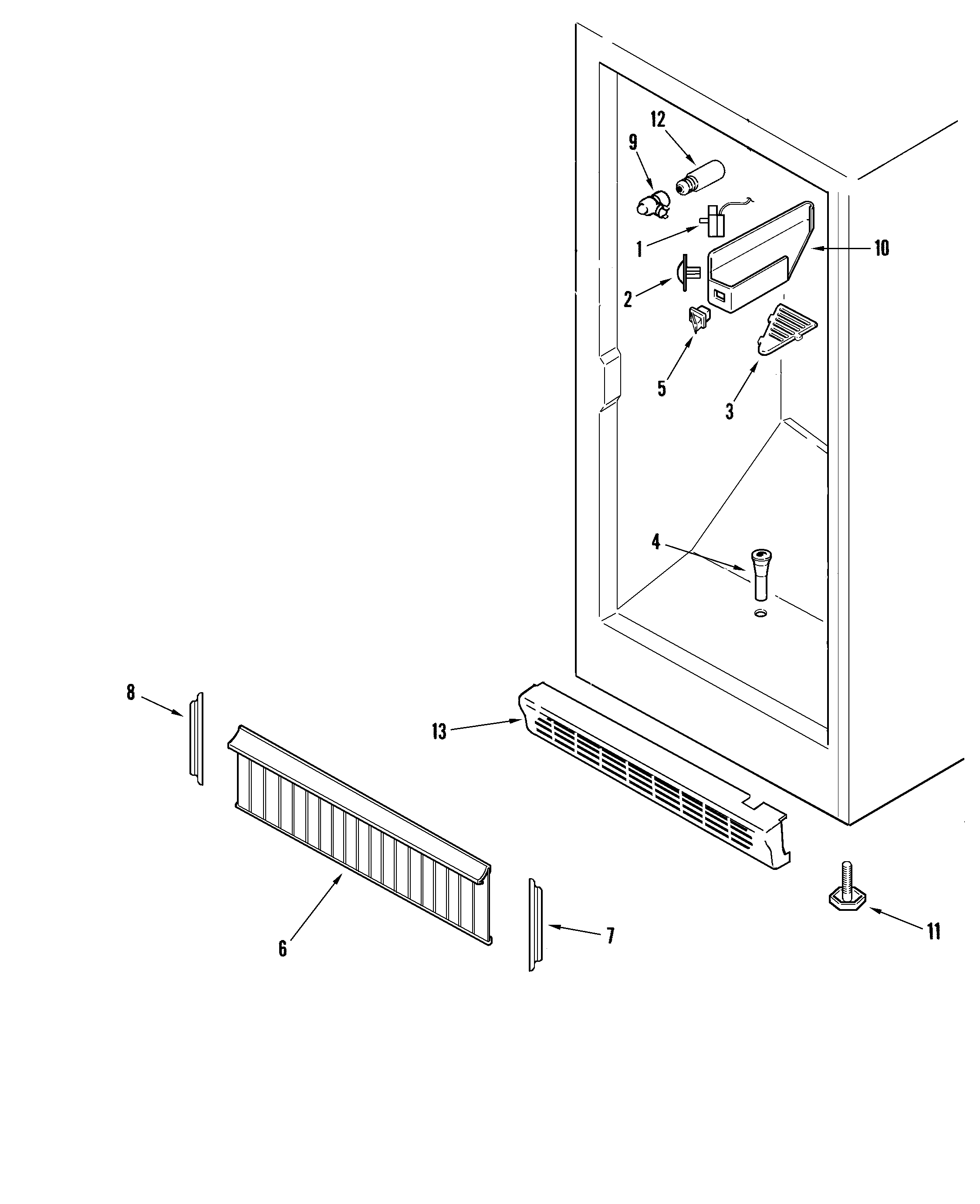 12
9
1
10
2
5
3
4
8
13
6
7
11