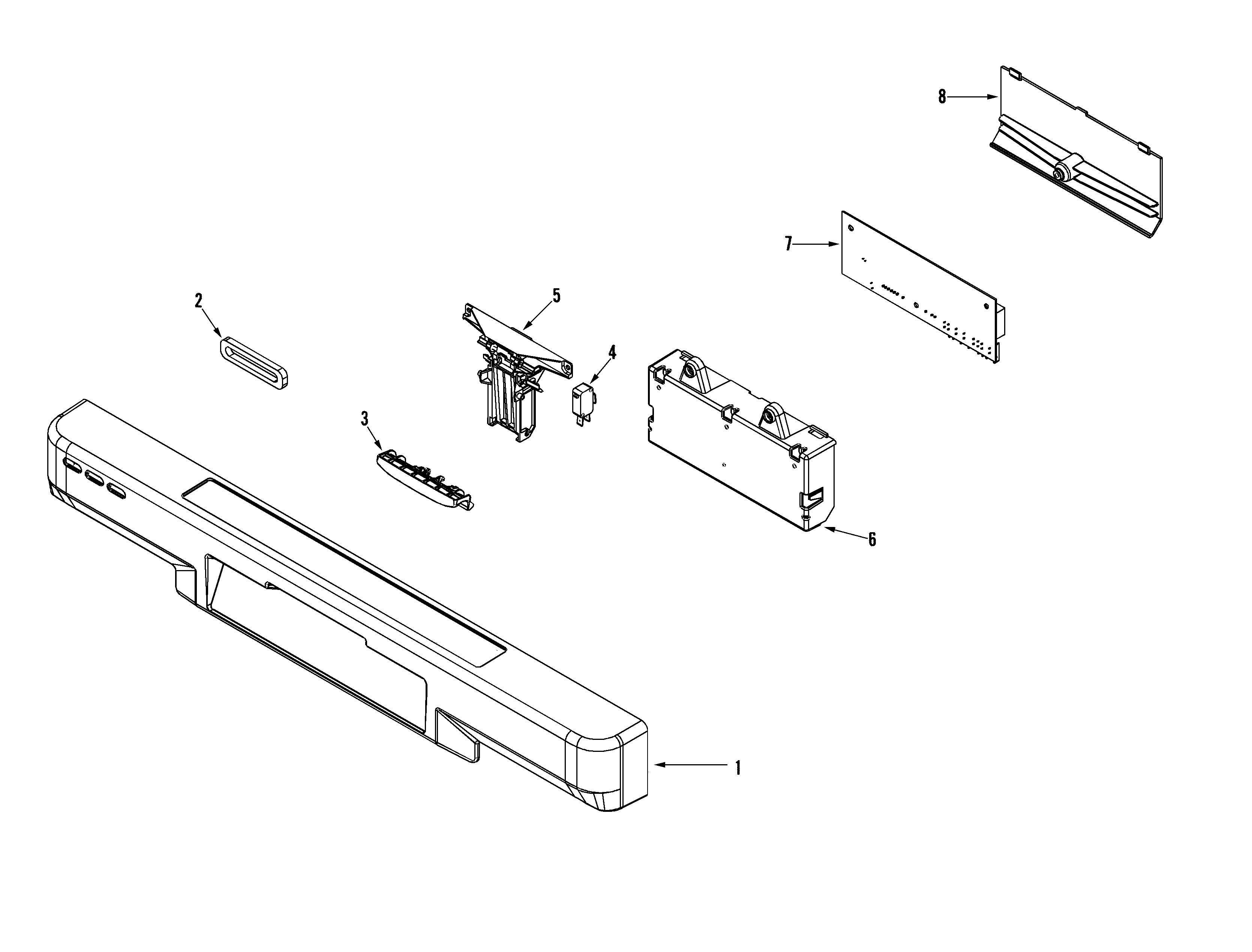 8
7
2
5
4
3
6
1