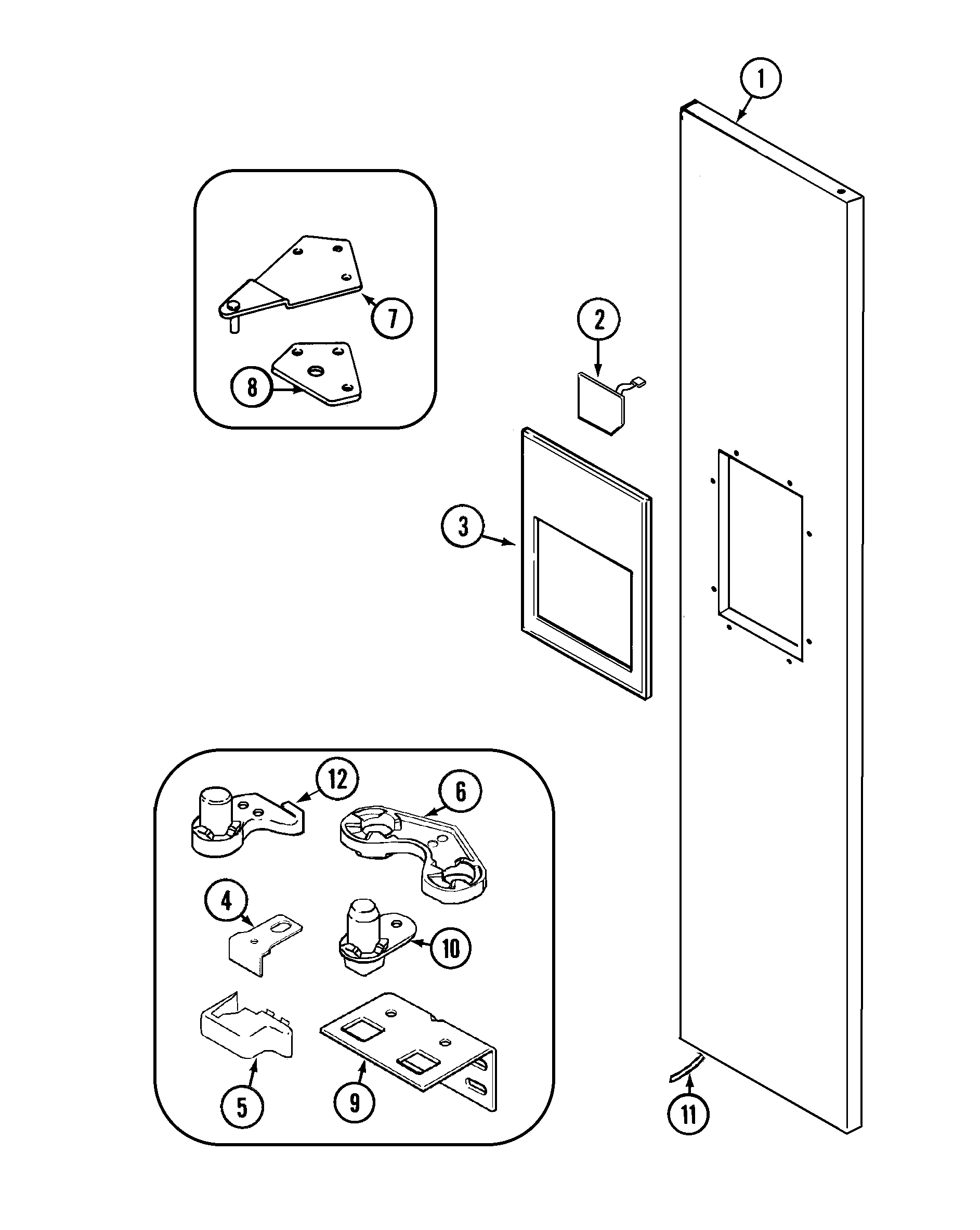 1
7
2
8
3
12
6
4
10
5
9
11