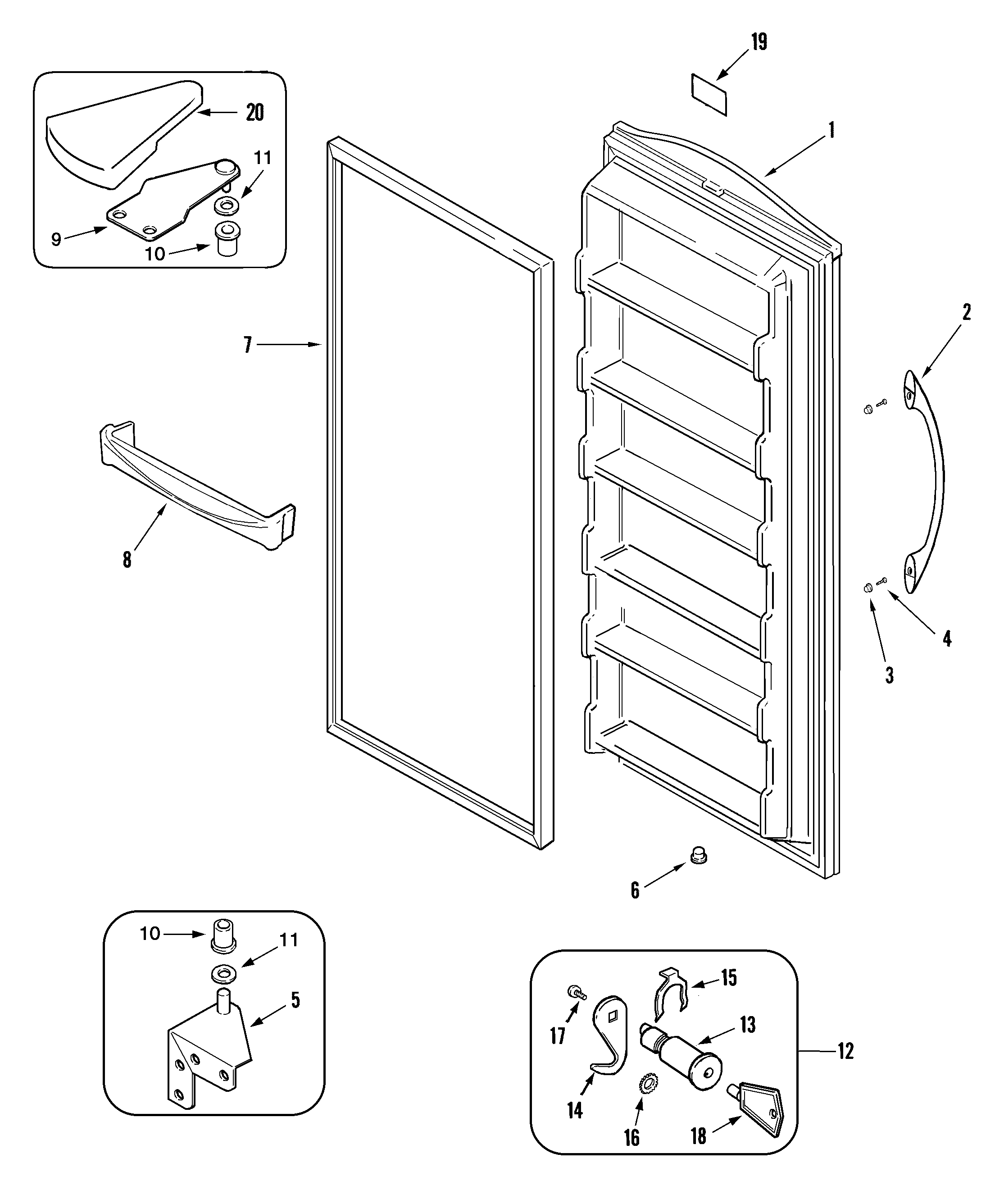 19
20
11
9
10
1
7
2
8
4
3
6
10
11
5
15
17
13
12
14
16
18