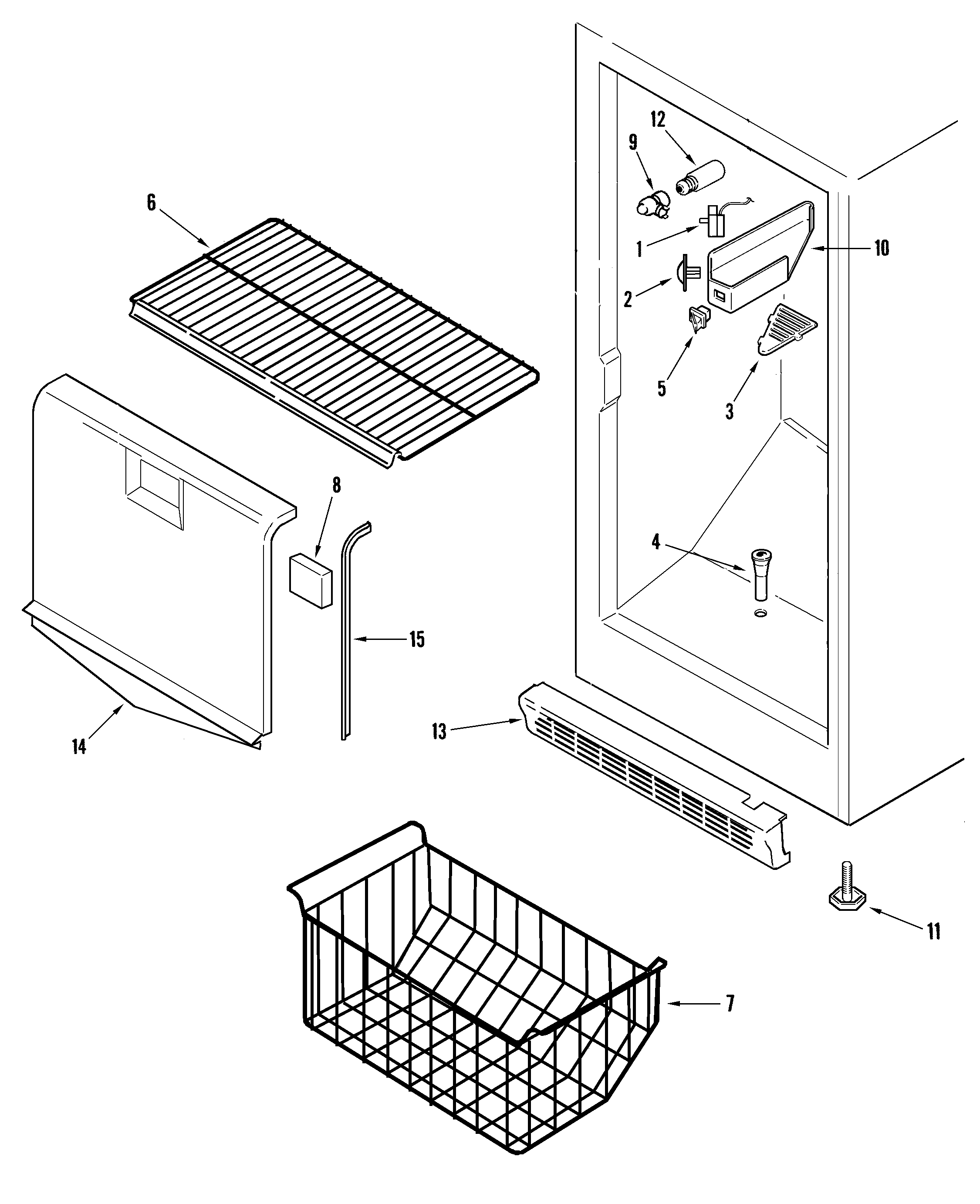 12
9
6
1
10
2
5
3
8
4
15
14
13
11
7