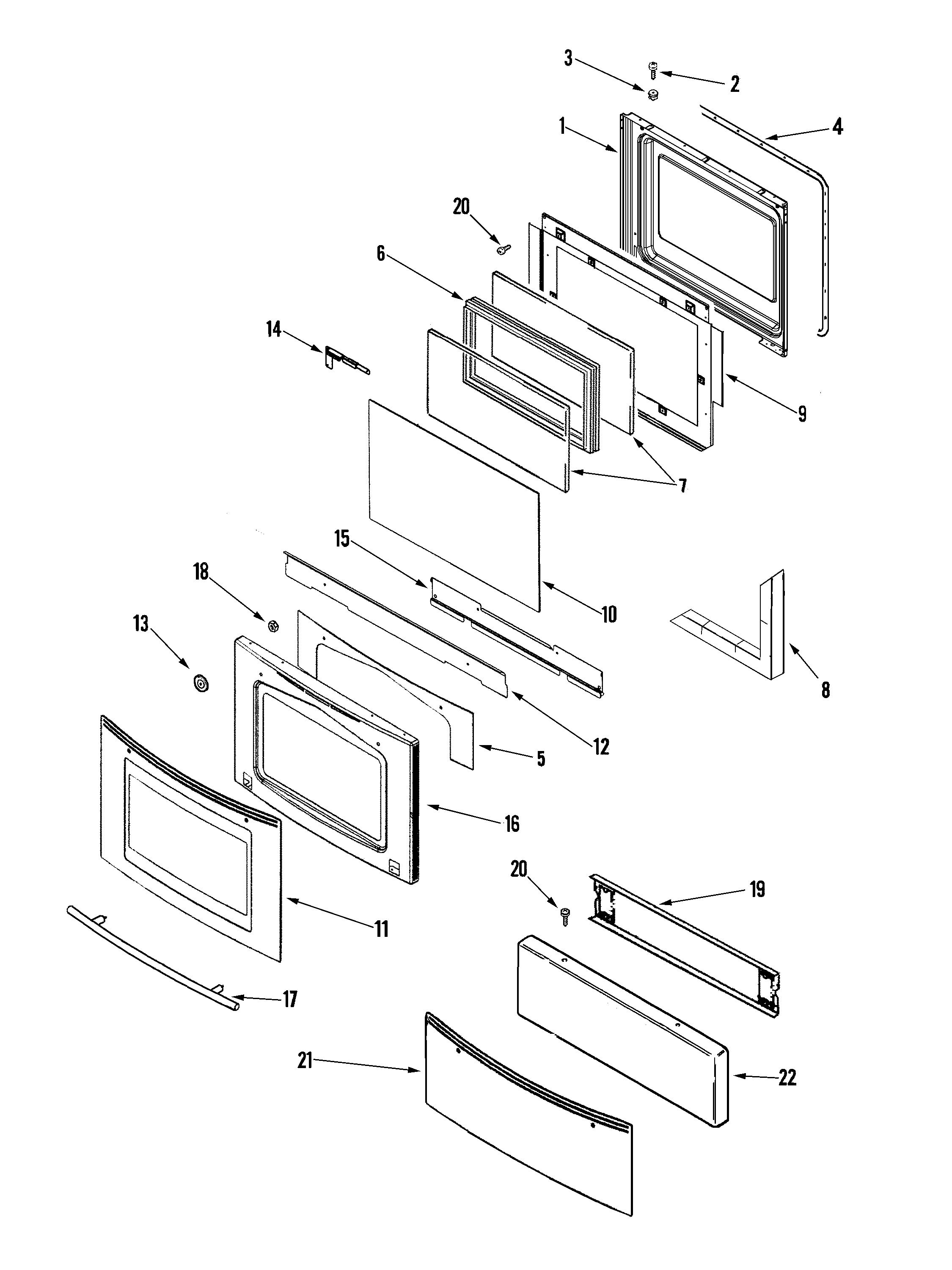 3
2
1
4
20
6
14
9
7
15
18
10
13
8
12
5
16
20
19
11
17
21
22