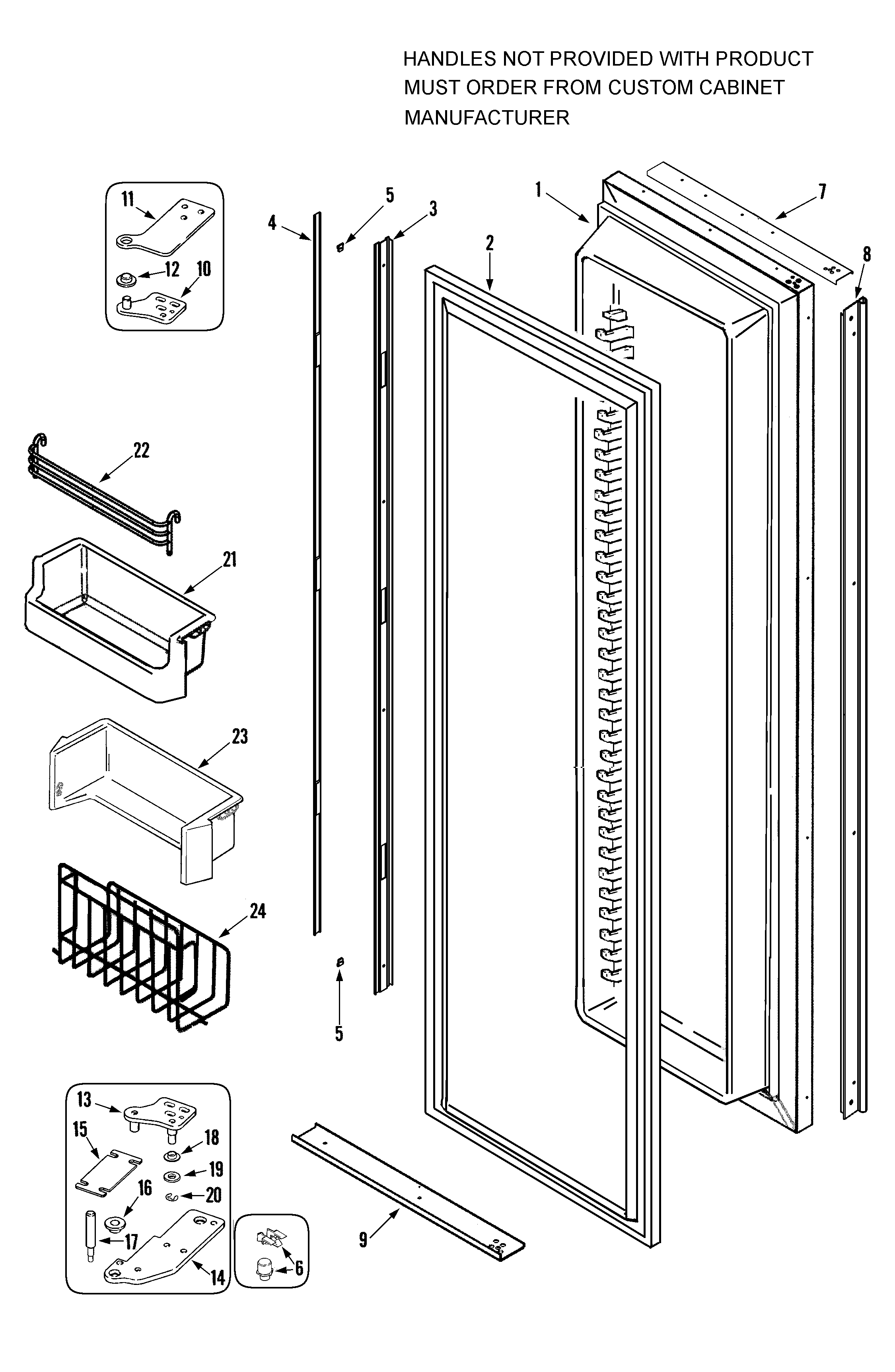 HANDLES NOT PROVIDED WITH PRODUCT
MUST ORDER FROM CUSTOM CABINET
MANUFACTURER

11
12
10
4
5
3
2
1
7
8
22
21
23
24
5
13
15
18
19
20
16
17
14
6
9