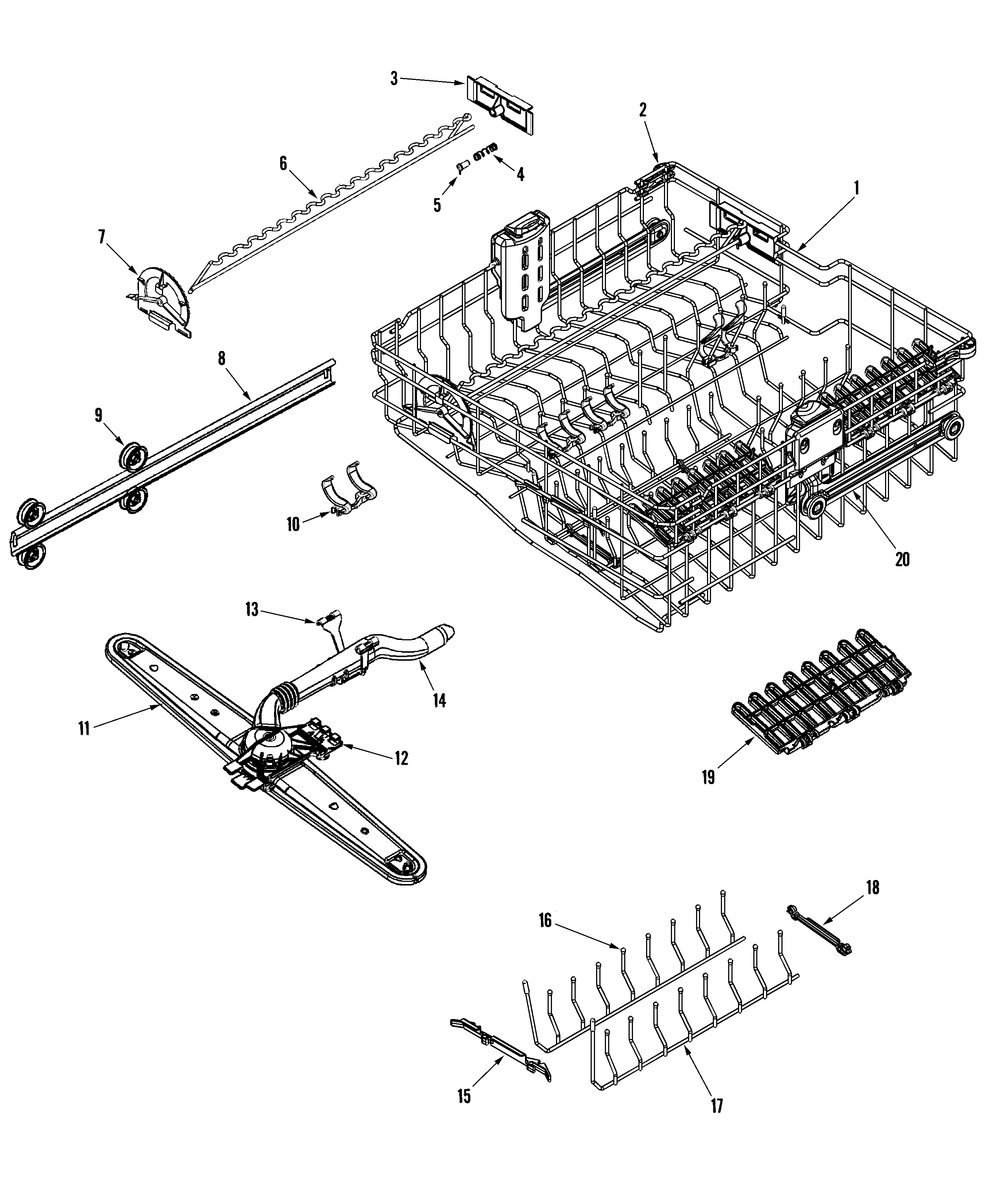 3
2
6
4
5
1
7
8
9
10
20
13
14
11
12
19
18
16
15
17