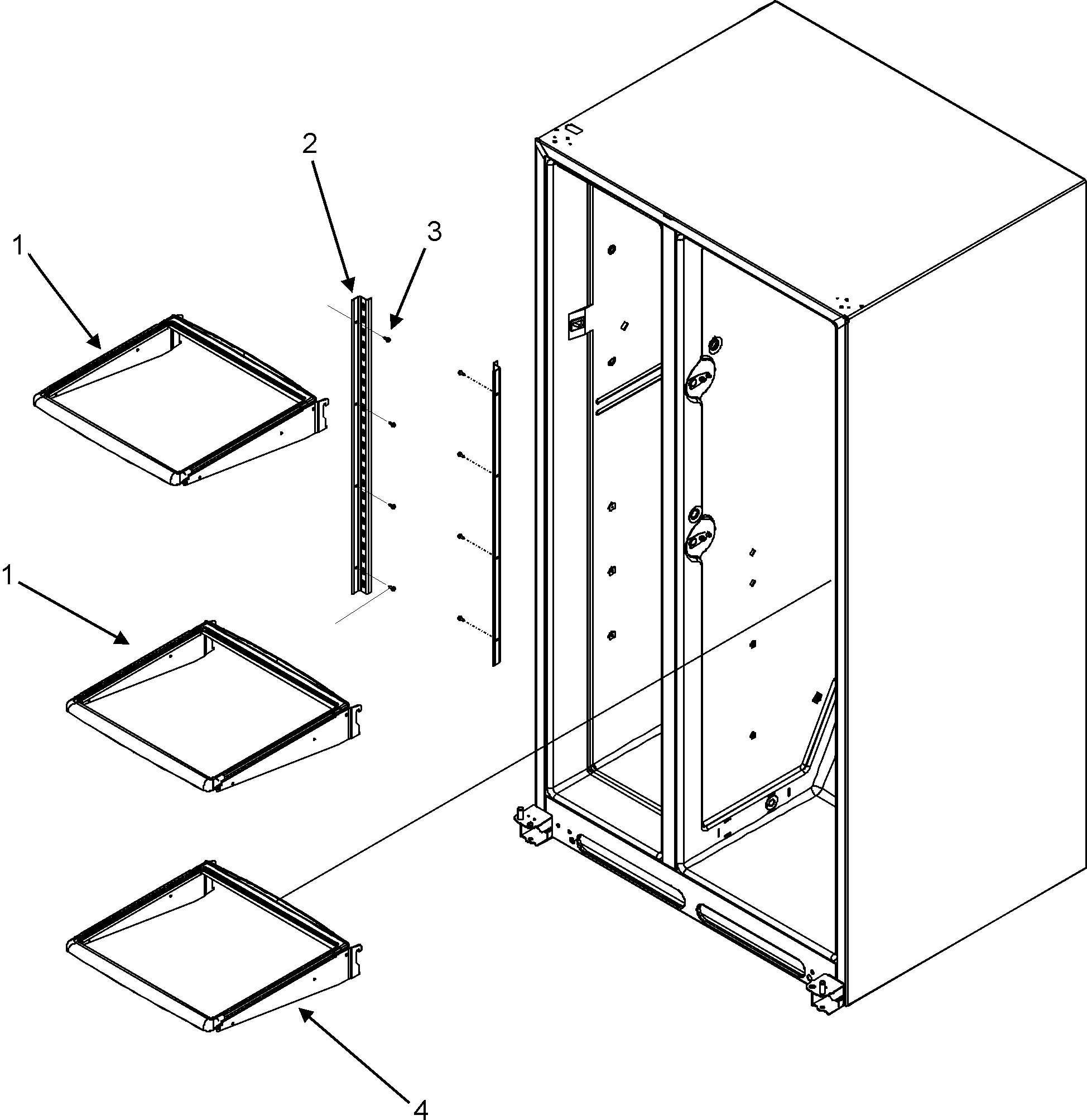 2
3
1
1
4