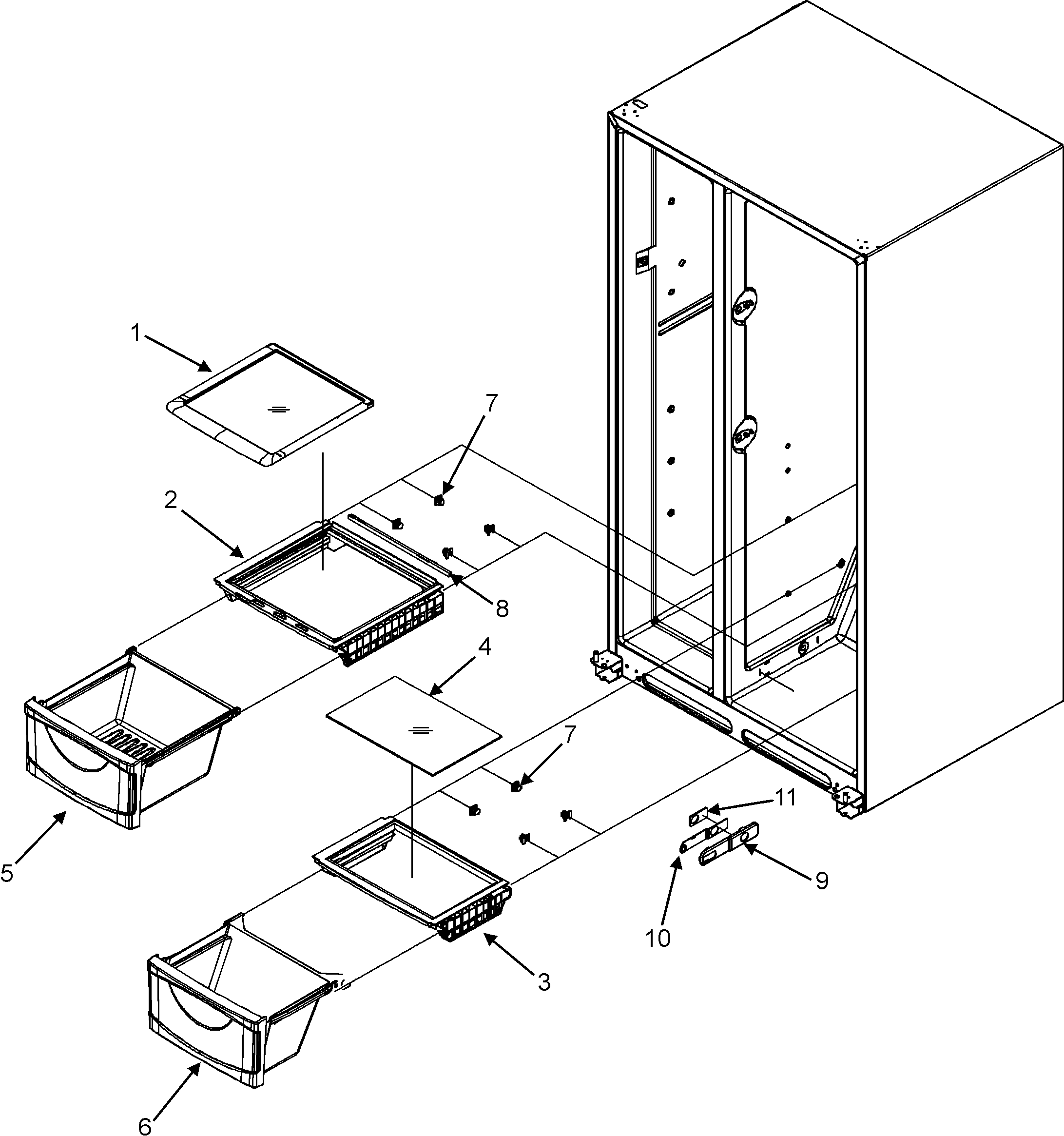 1
7
2
8
4
5
7
11
9
10
3
6