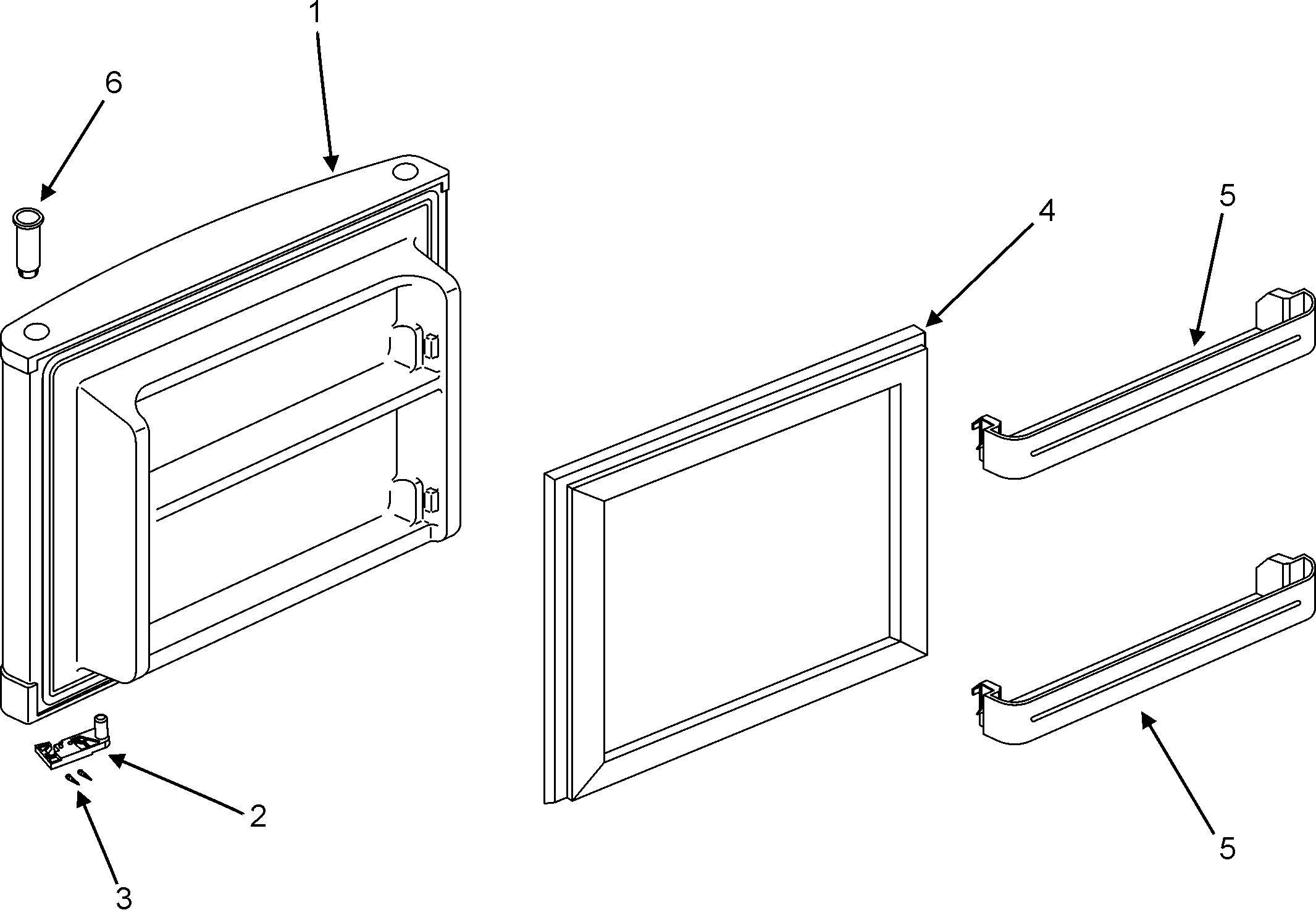 1
6
4
5
2
3
5