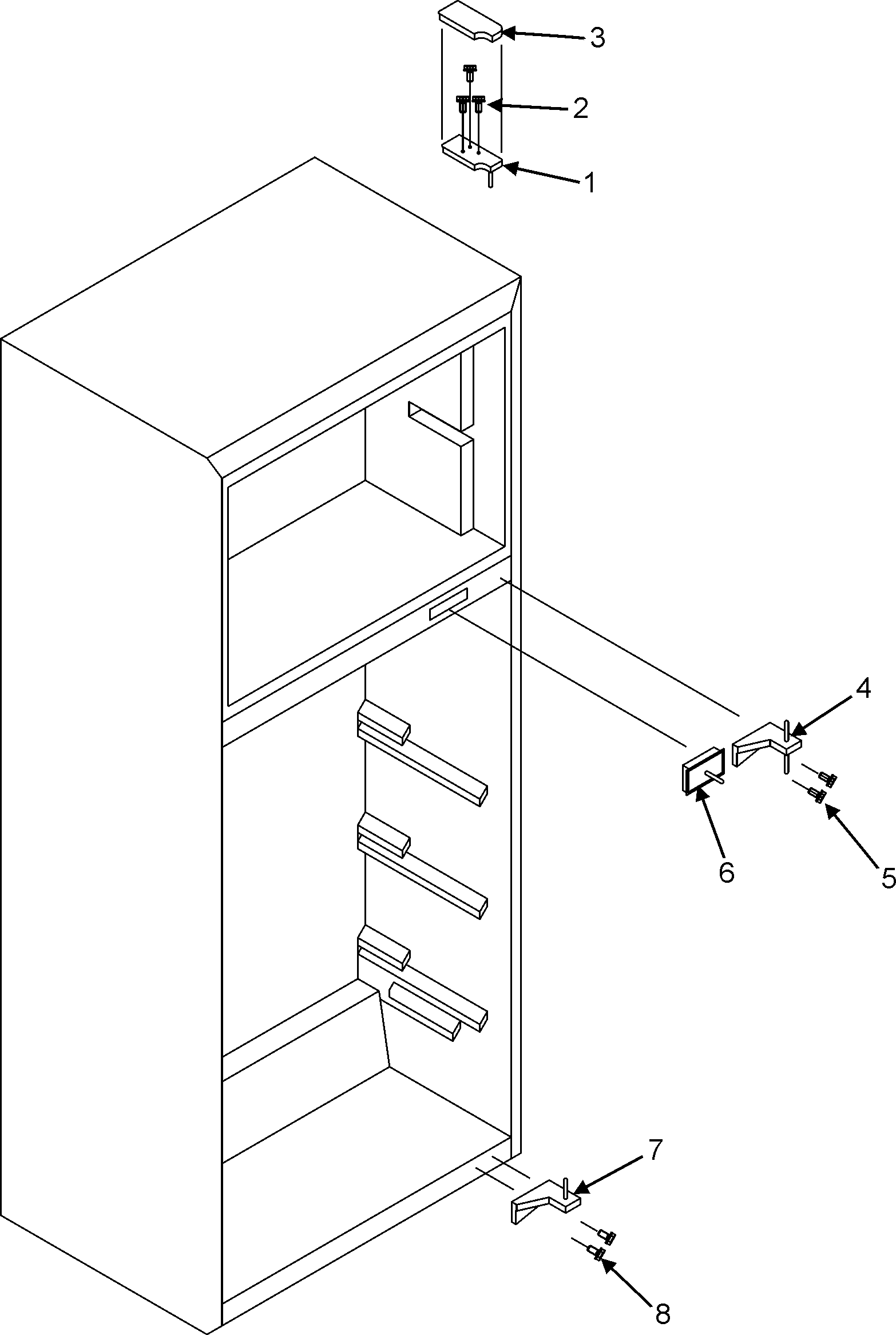 3
2
1
4
6
5
7
8