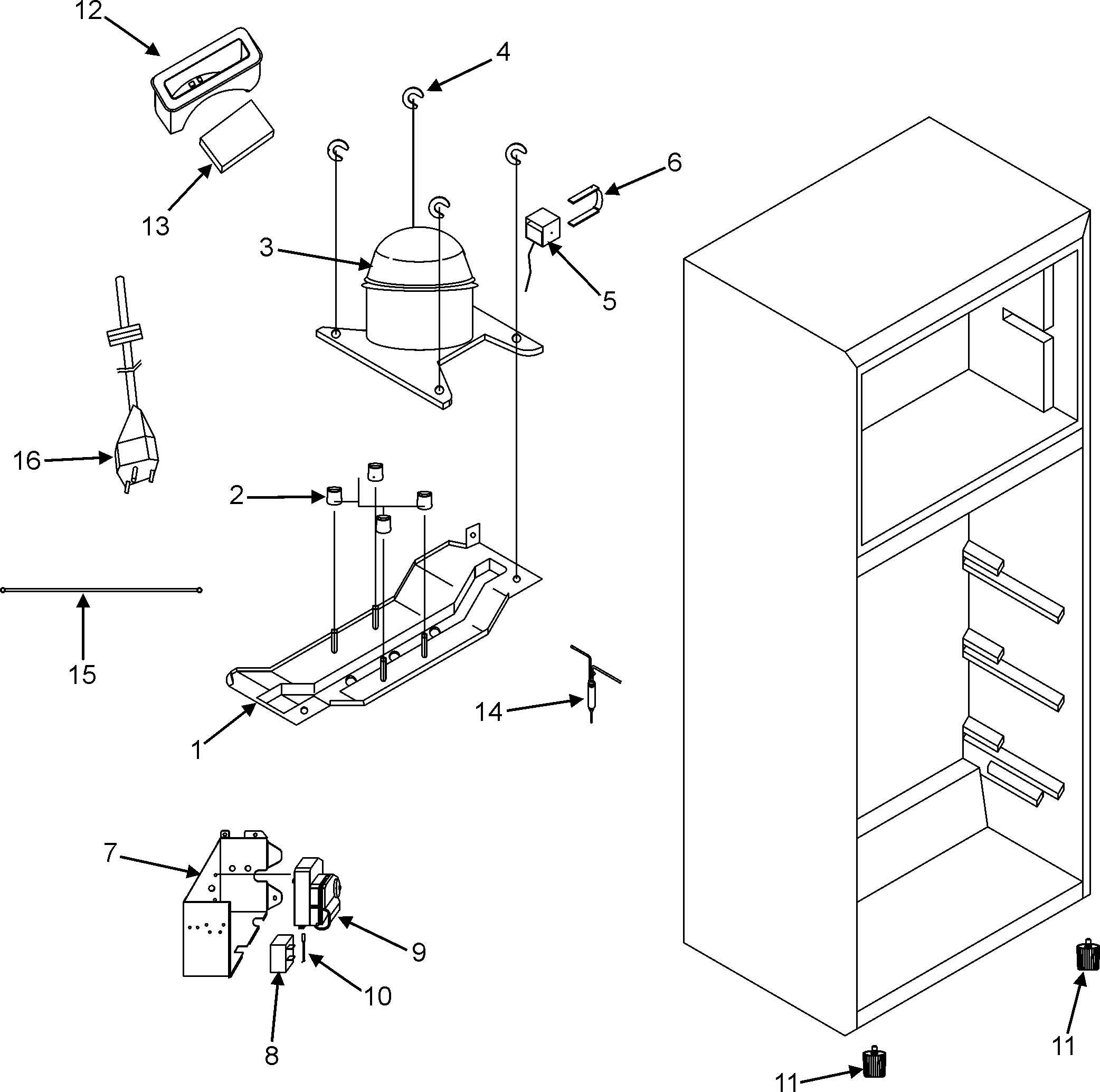 12
4
13
6
3
5
16
2
15
14
1
7
9
10
8
11
11