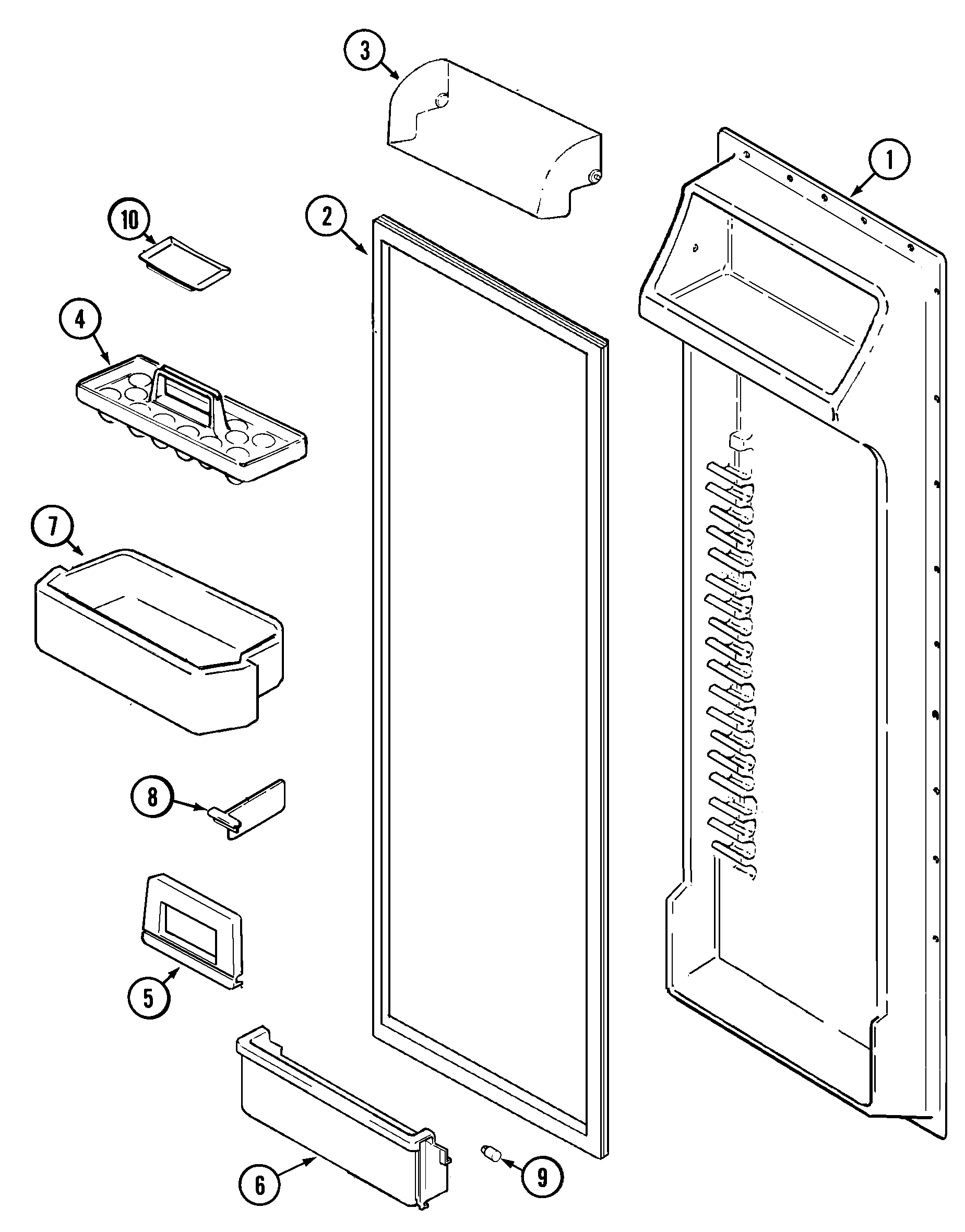 3
1
10
2
4
7
8
5
6
9