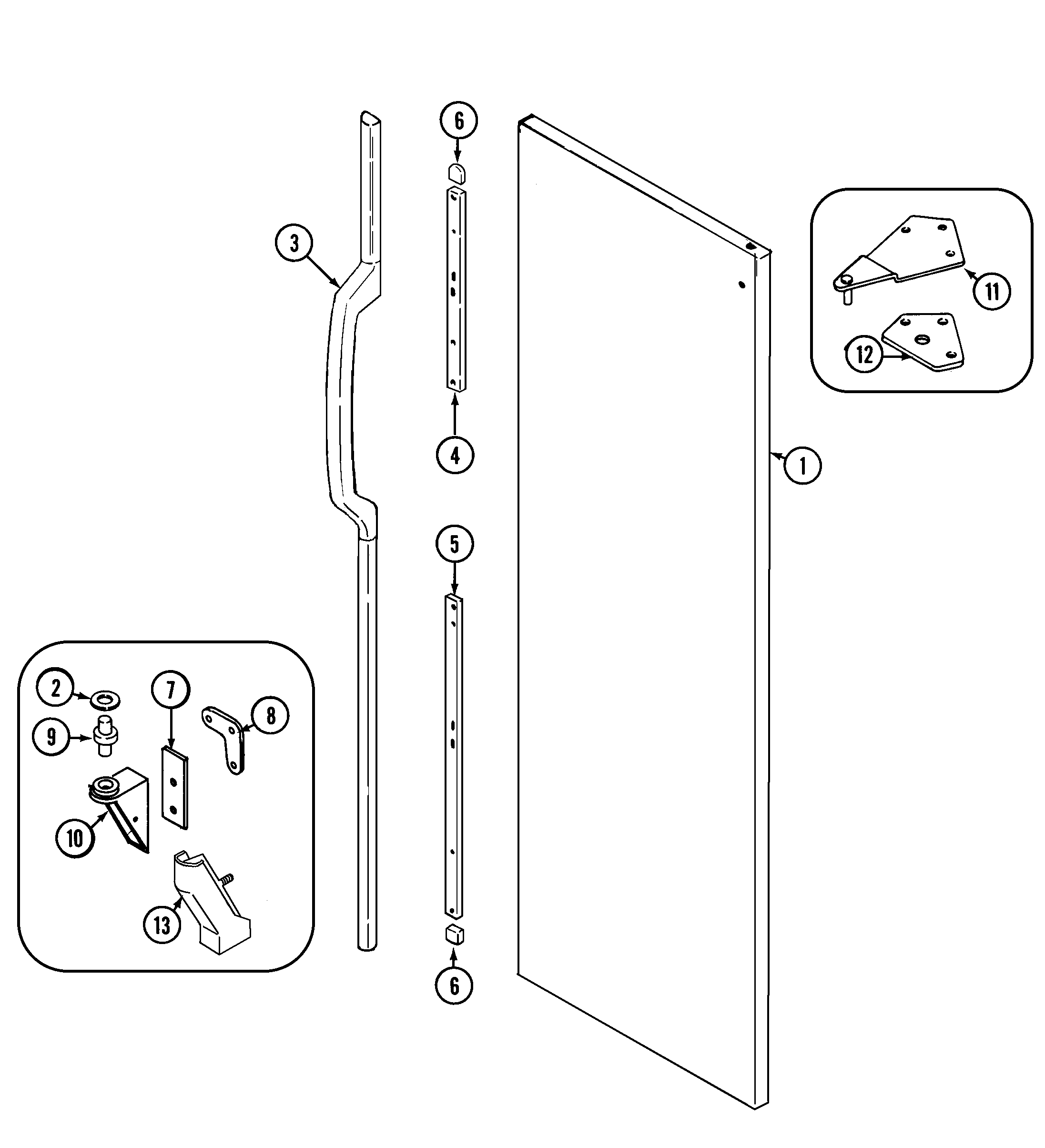 6
3
11
12
4
1
5
2
7
8
9
10
13
6