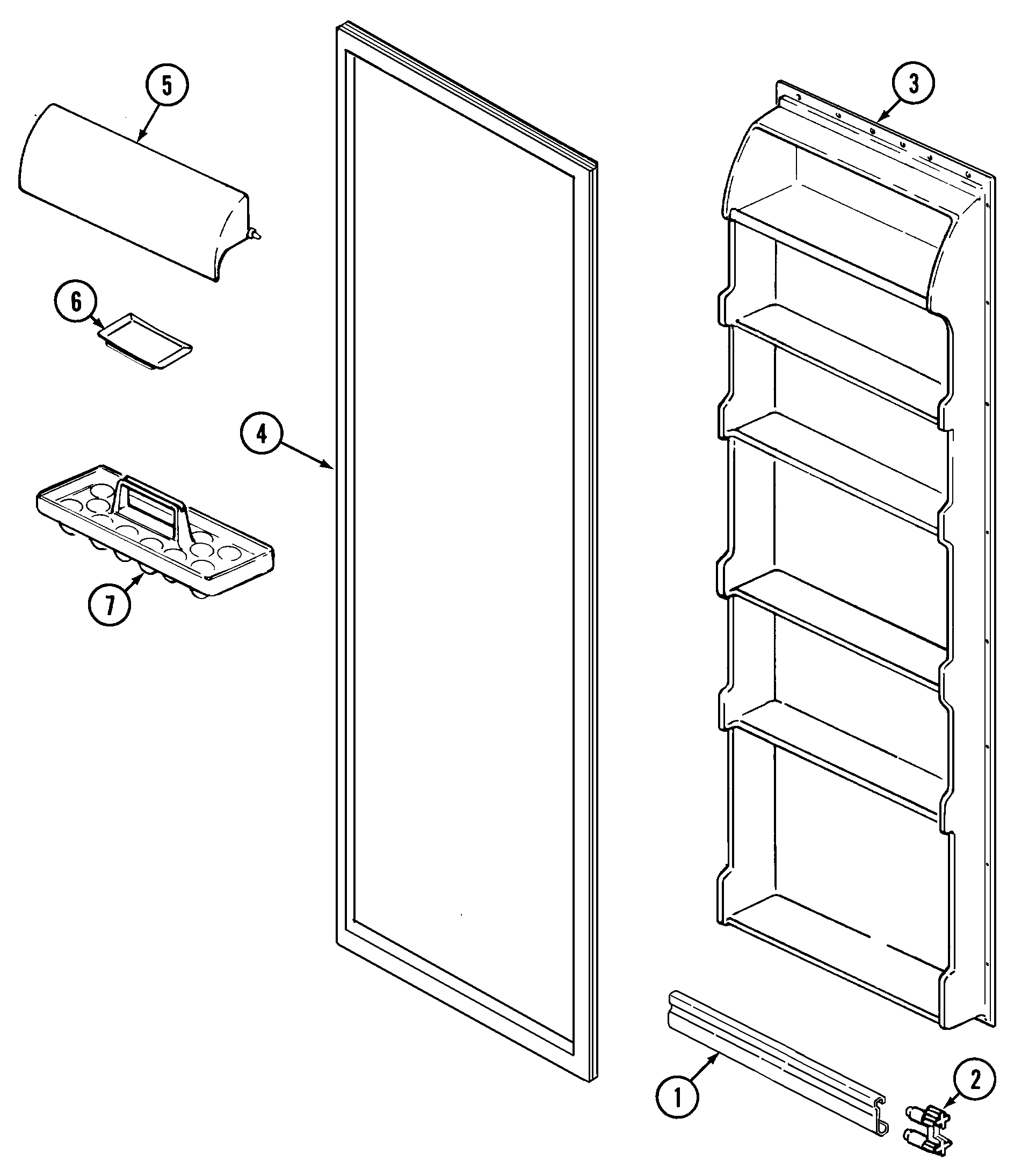 5
3
6
4
7
1
2