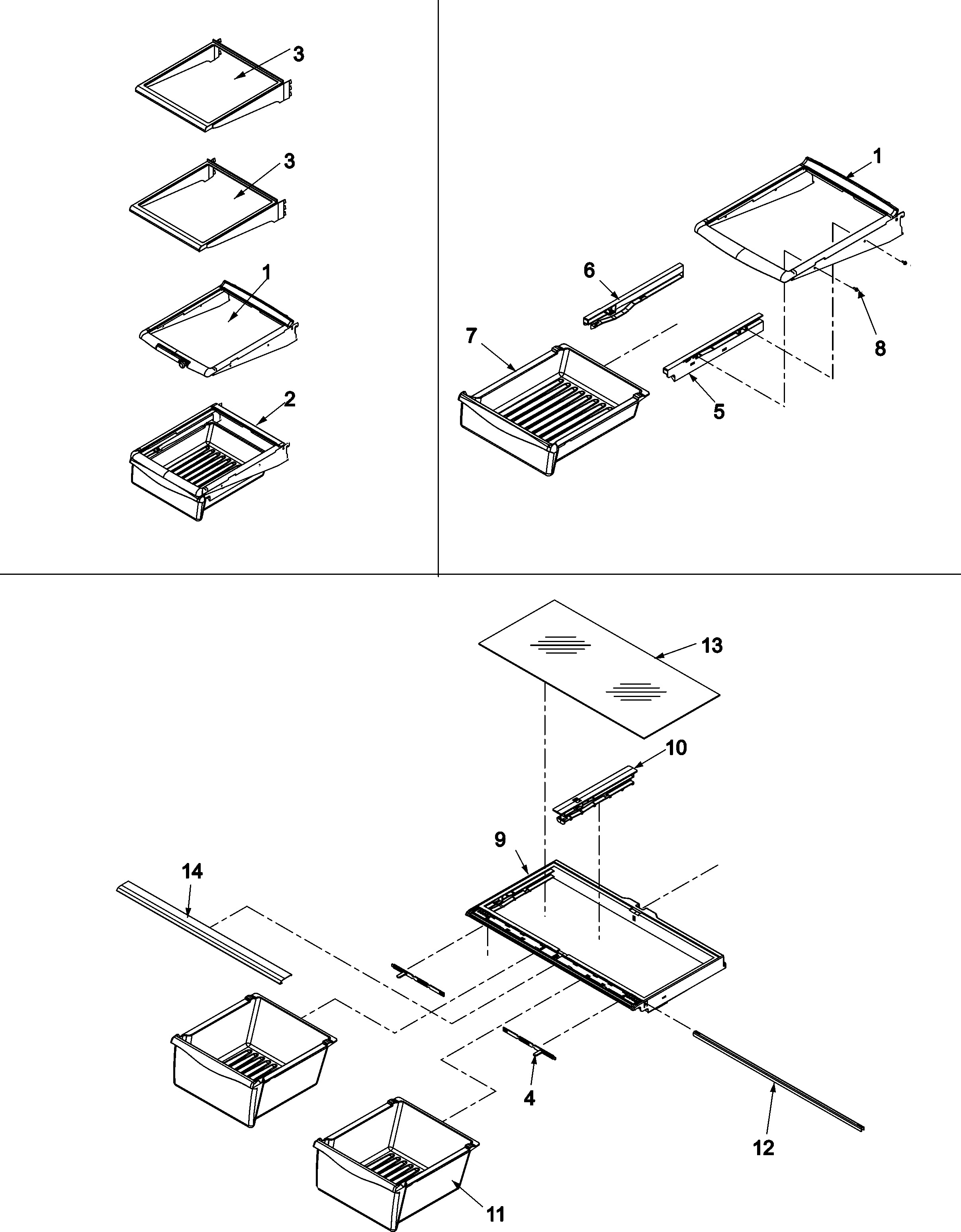 3
3
1
2
1
6
7
8
5
13
10
9
14
4
12
11