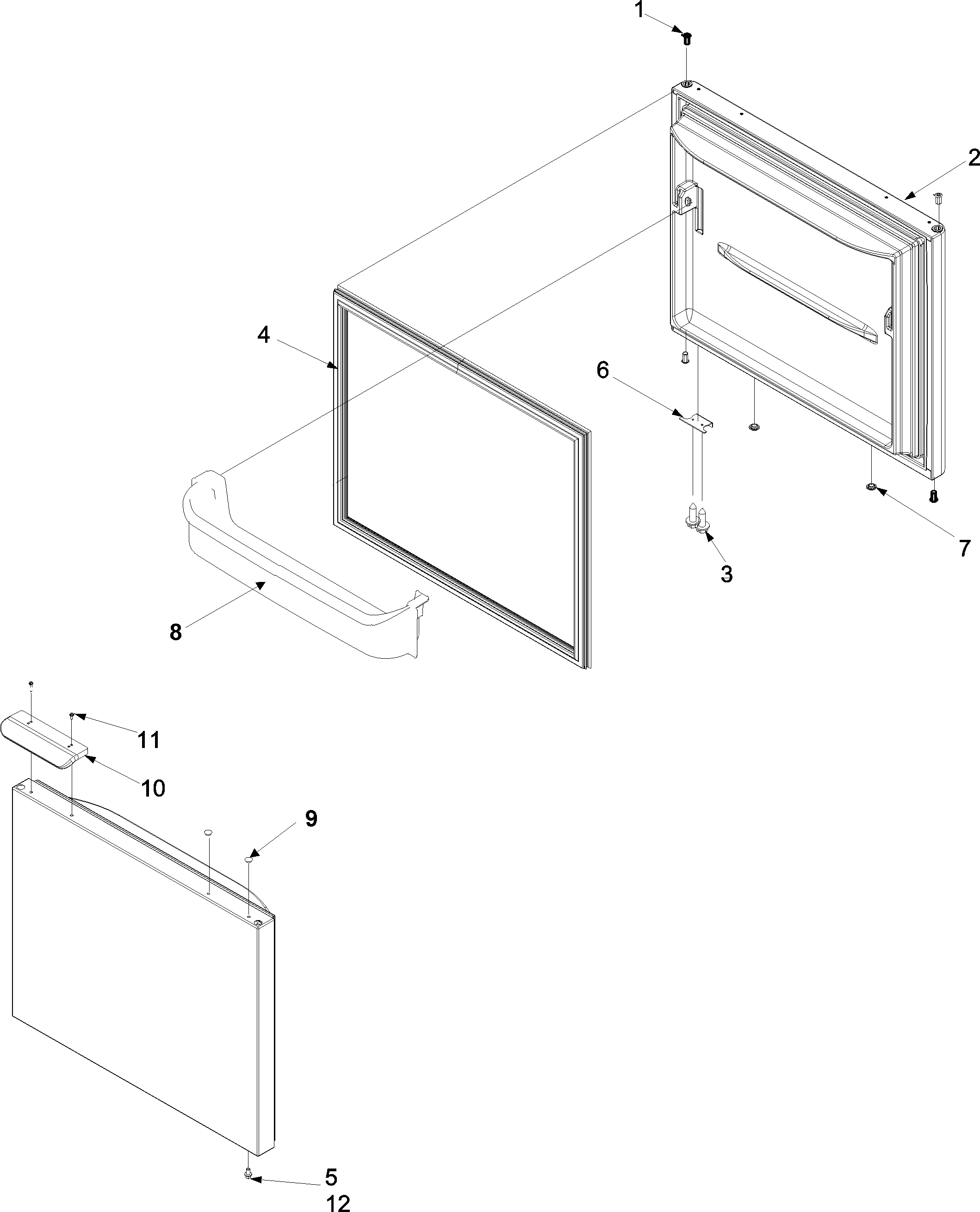 1
2
4
6
7
3
8
11
10
9
5
12