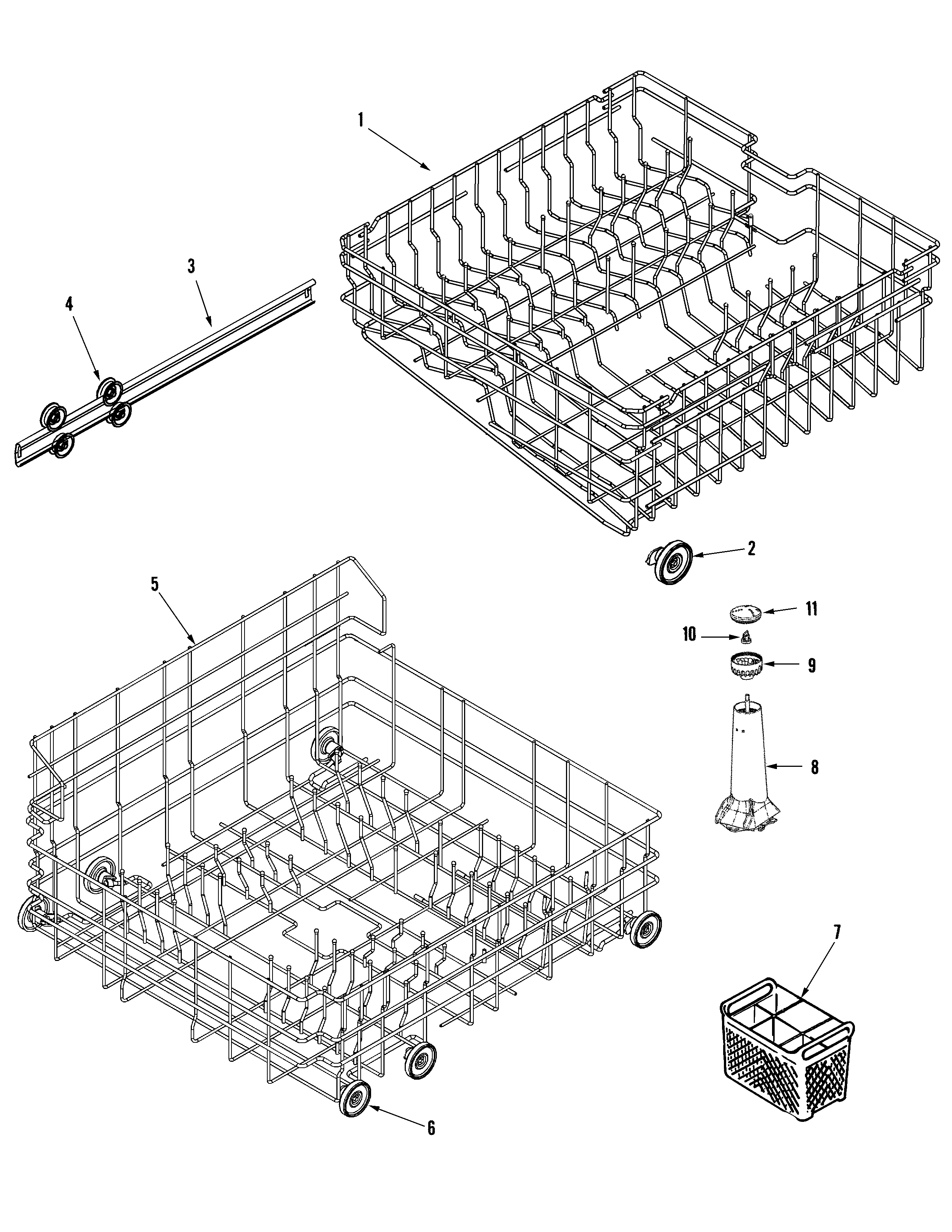 1
3
4
2
5
11
10
9
8
7
6