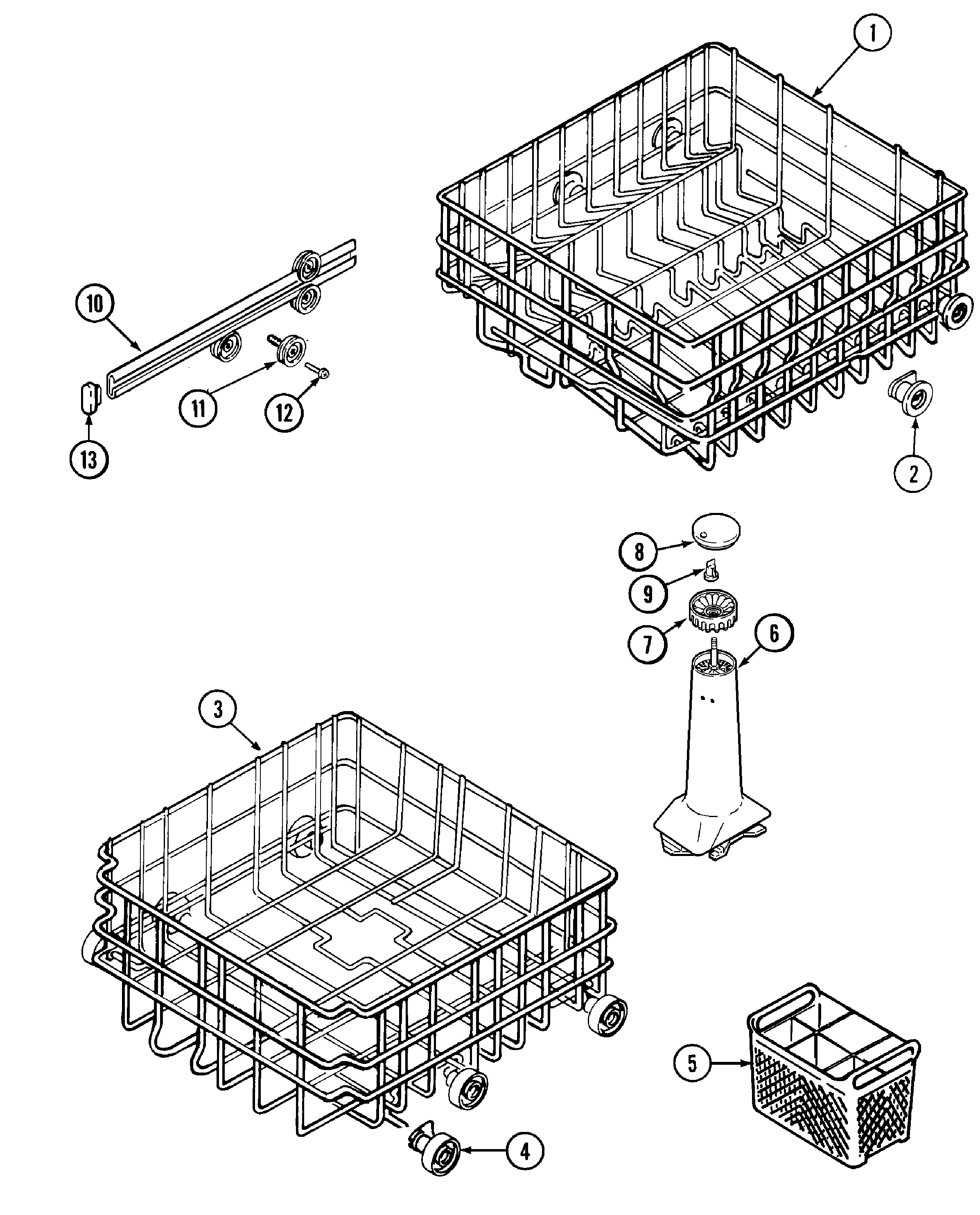 1
10
11
12
13
2
8
9
7
6
3
5
4