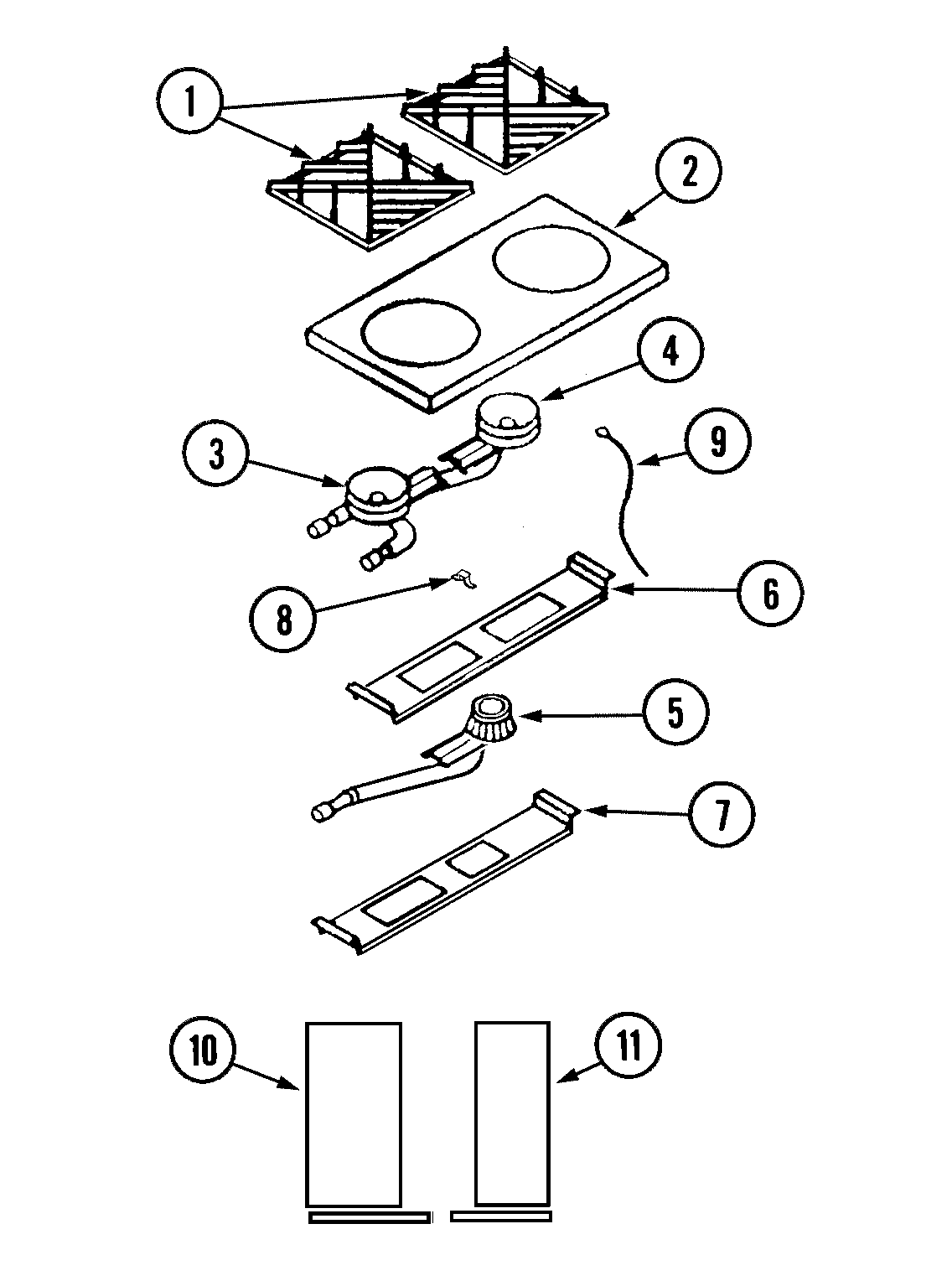 1
2
4
3
9
8
6
5
7
10
11