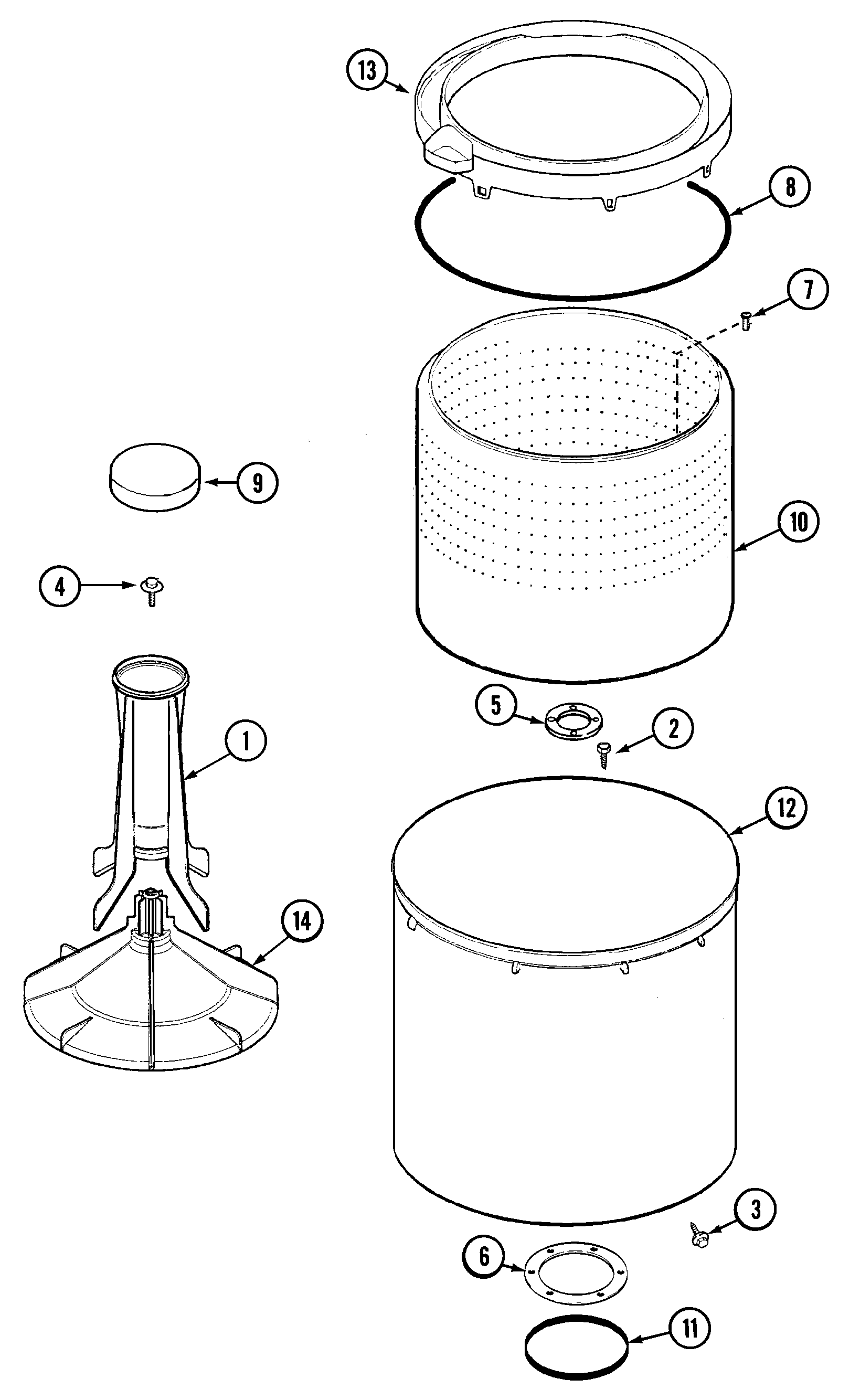 13
8
7
9
10
4
5
2
1
12
14
3
6
11