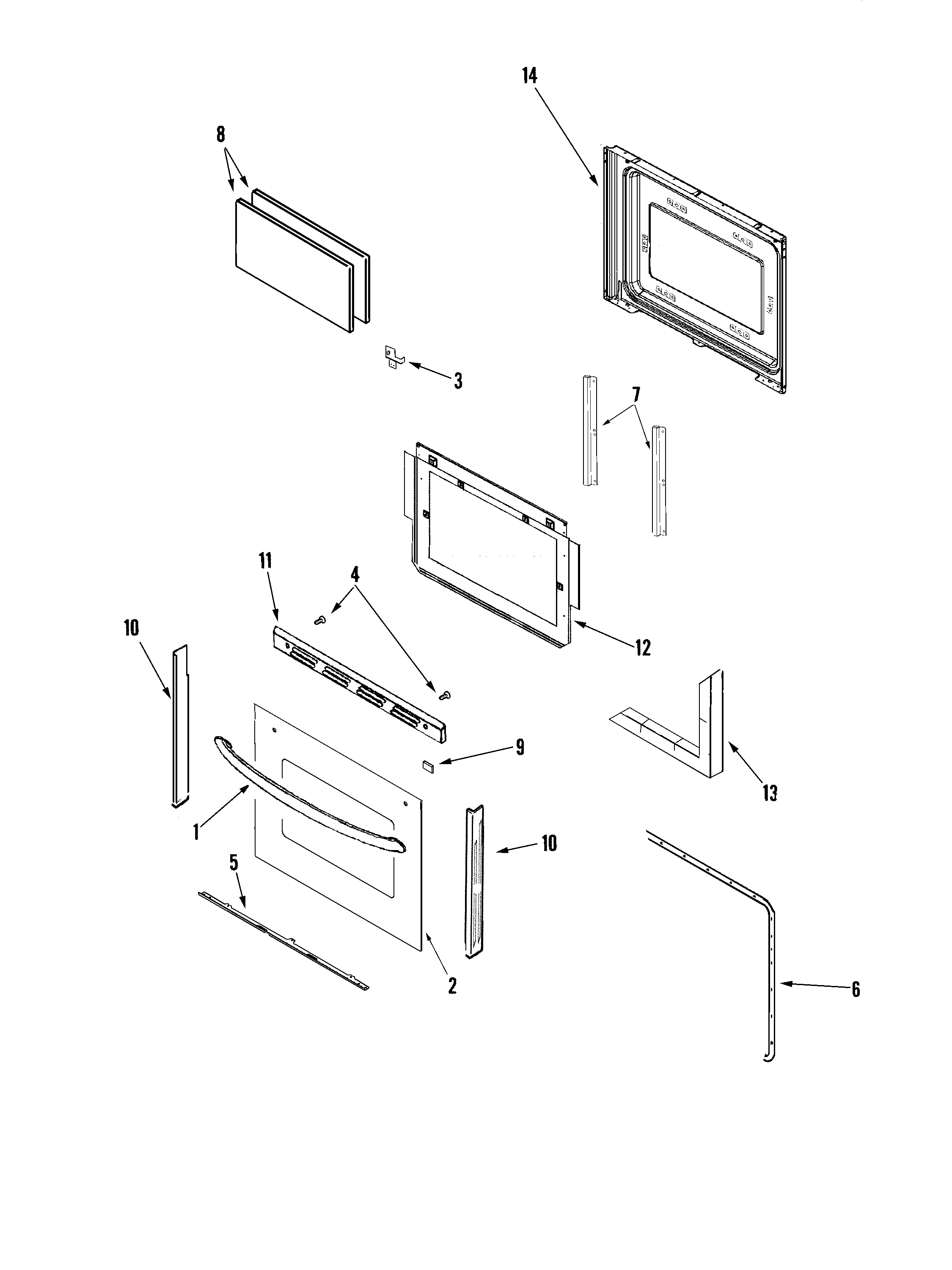 14
8
3
7
11
4
12
10
9
13
1
10
5
2
6