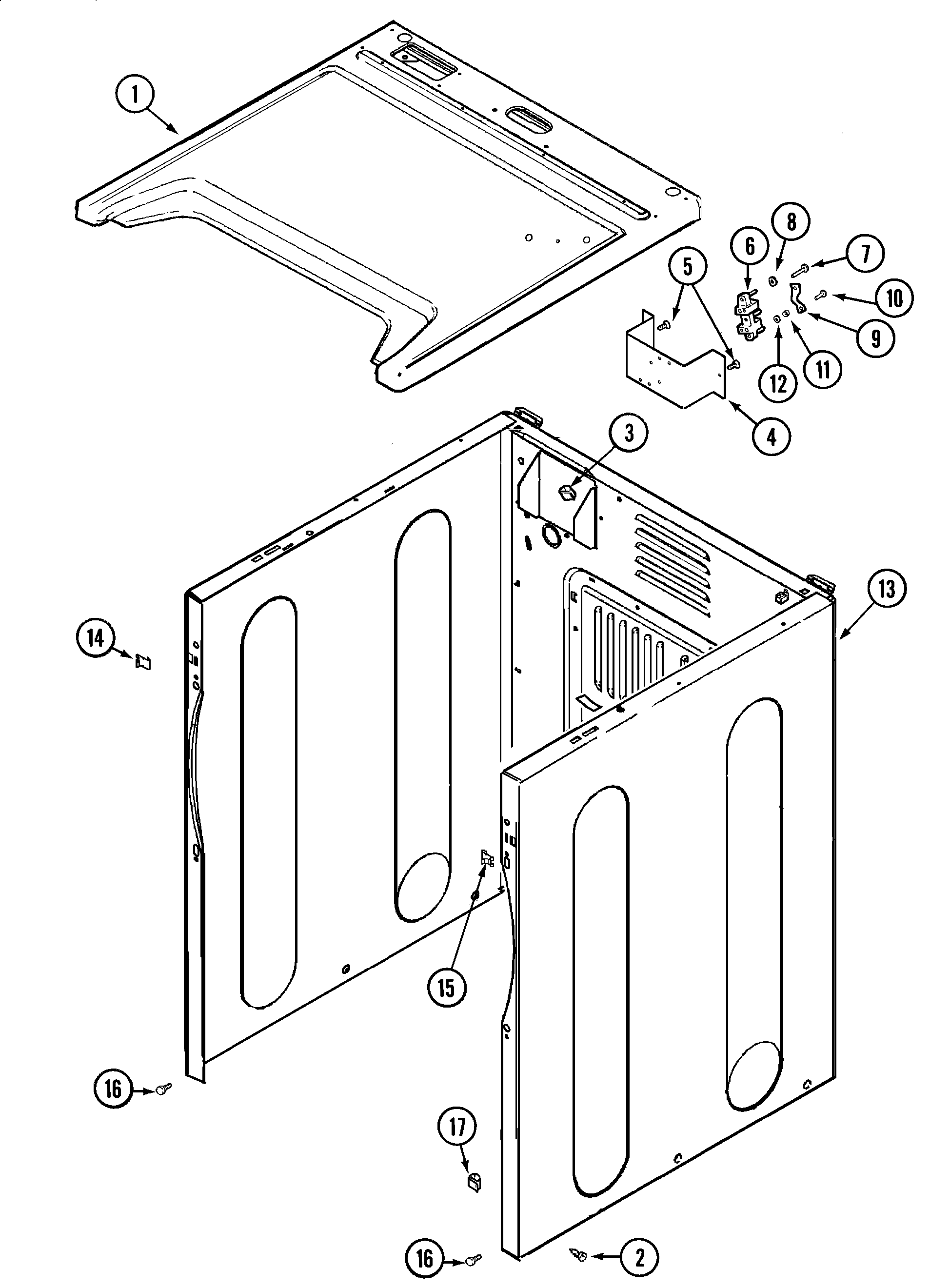 1
8
6
7
5
10
9
12
11
4
3
13
14
15
16
17
16
2