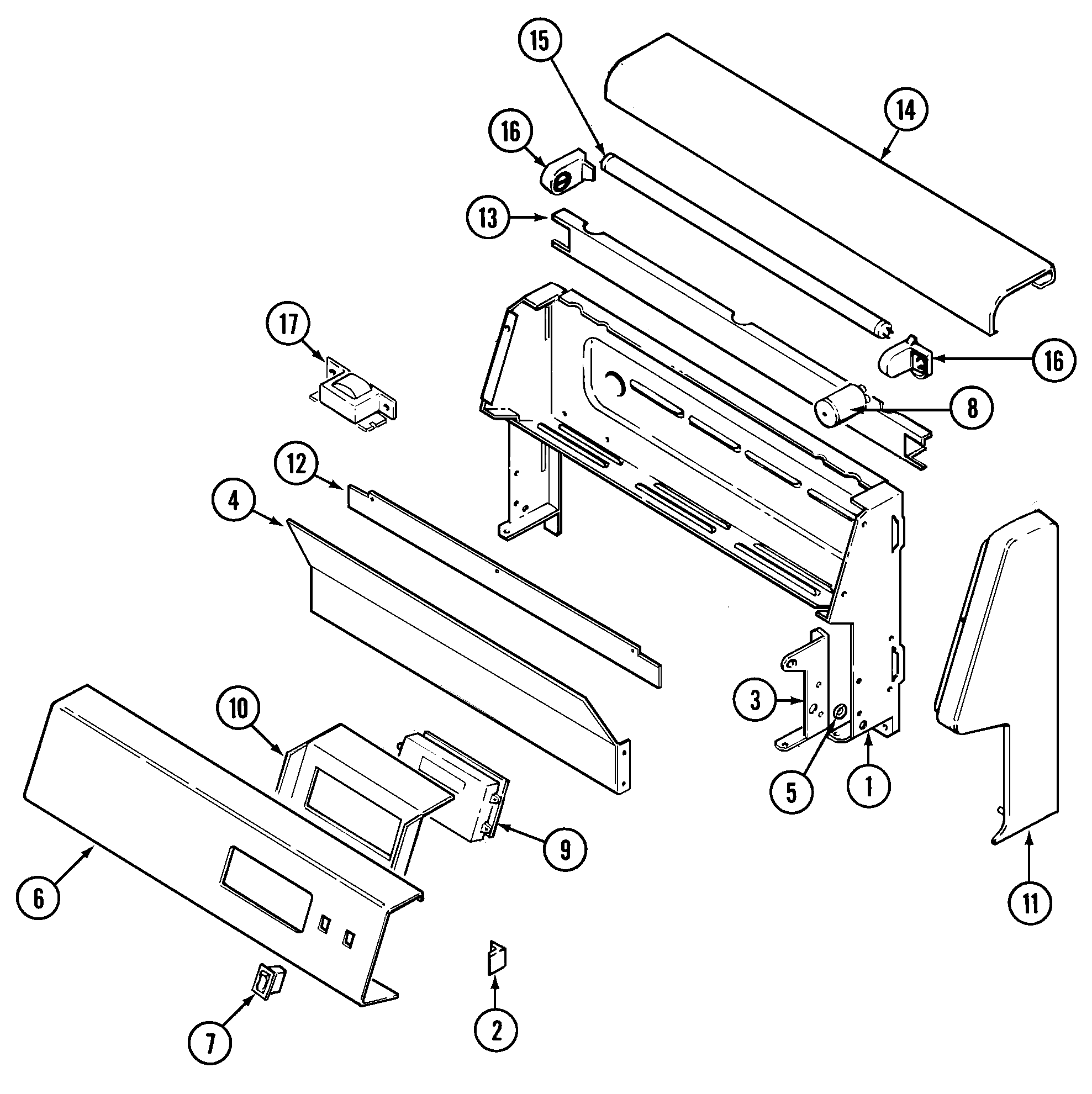 15
14
16
13
17
16
8
12
4
3
10
5
1
9
6
11
7
2