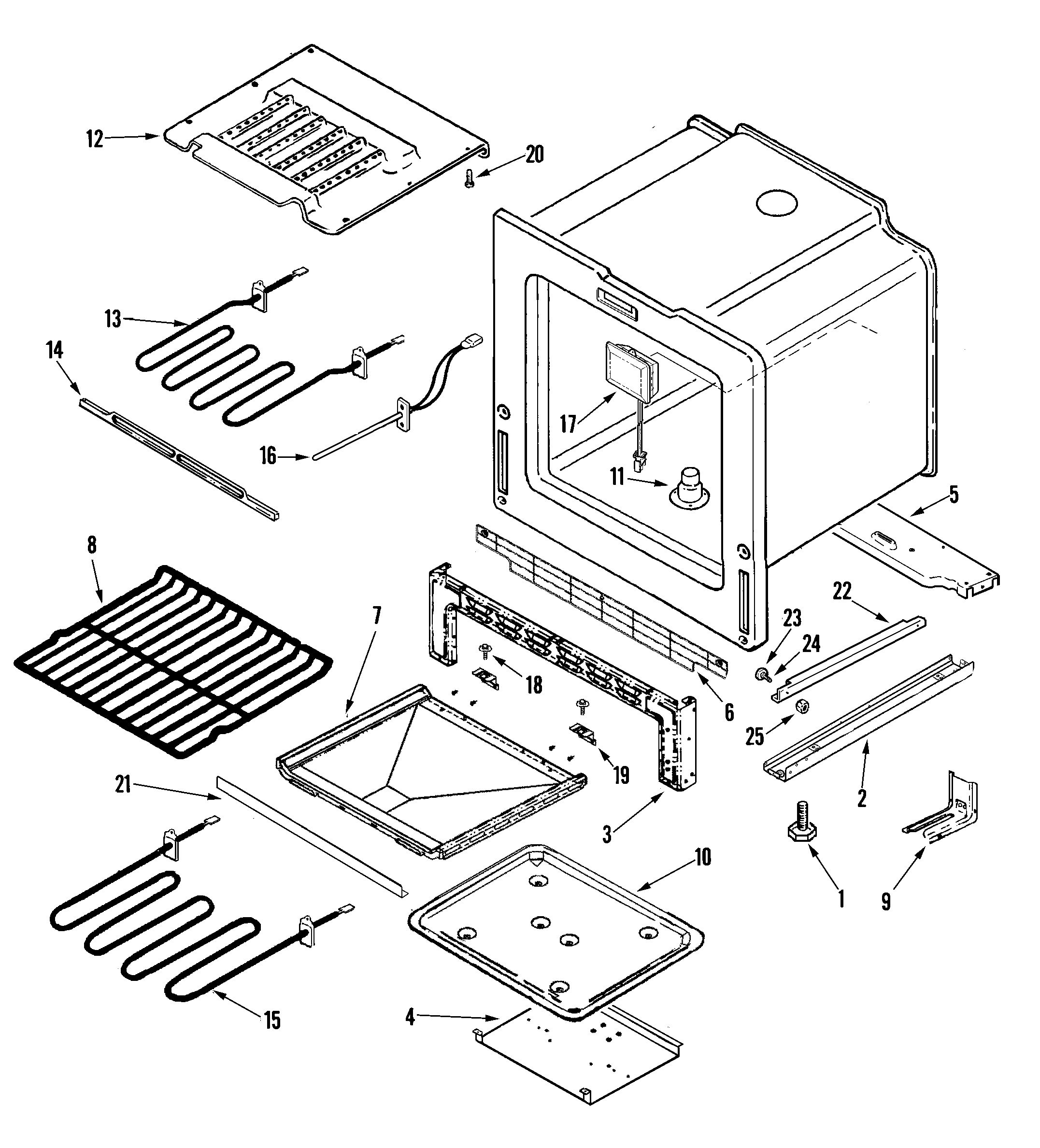 12
20
13
14
16
17
11
5
8
7
22
23
24
18
6
25
19
21
3
2
10
1
9
15
4