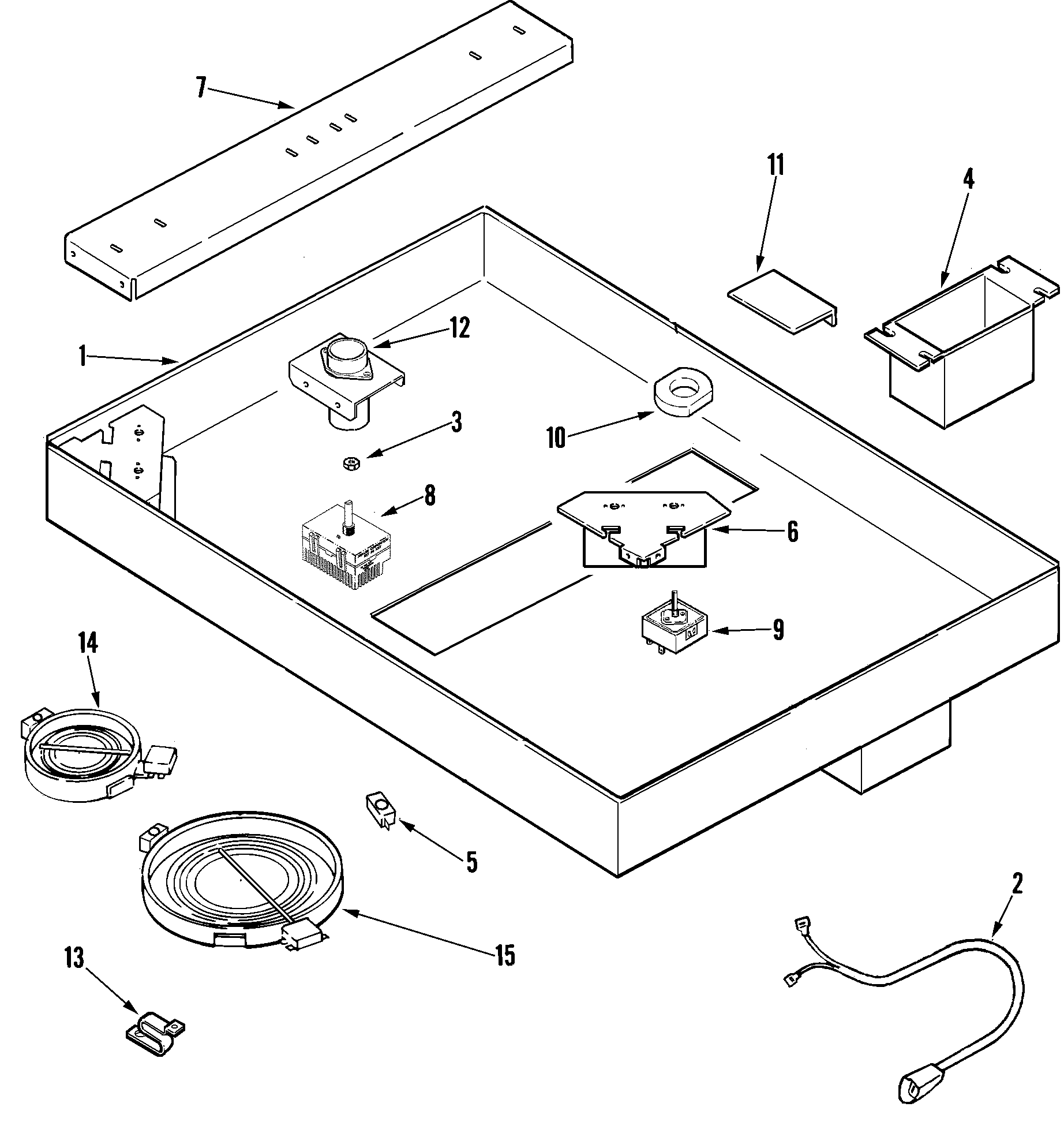 7
11
4
12
1
3
10
8
6
9
14
5
2
15
13