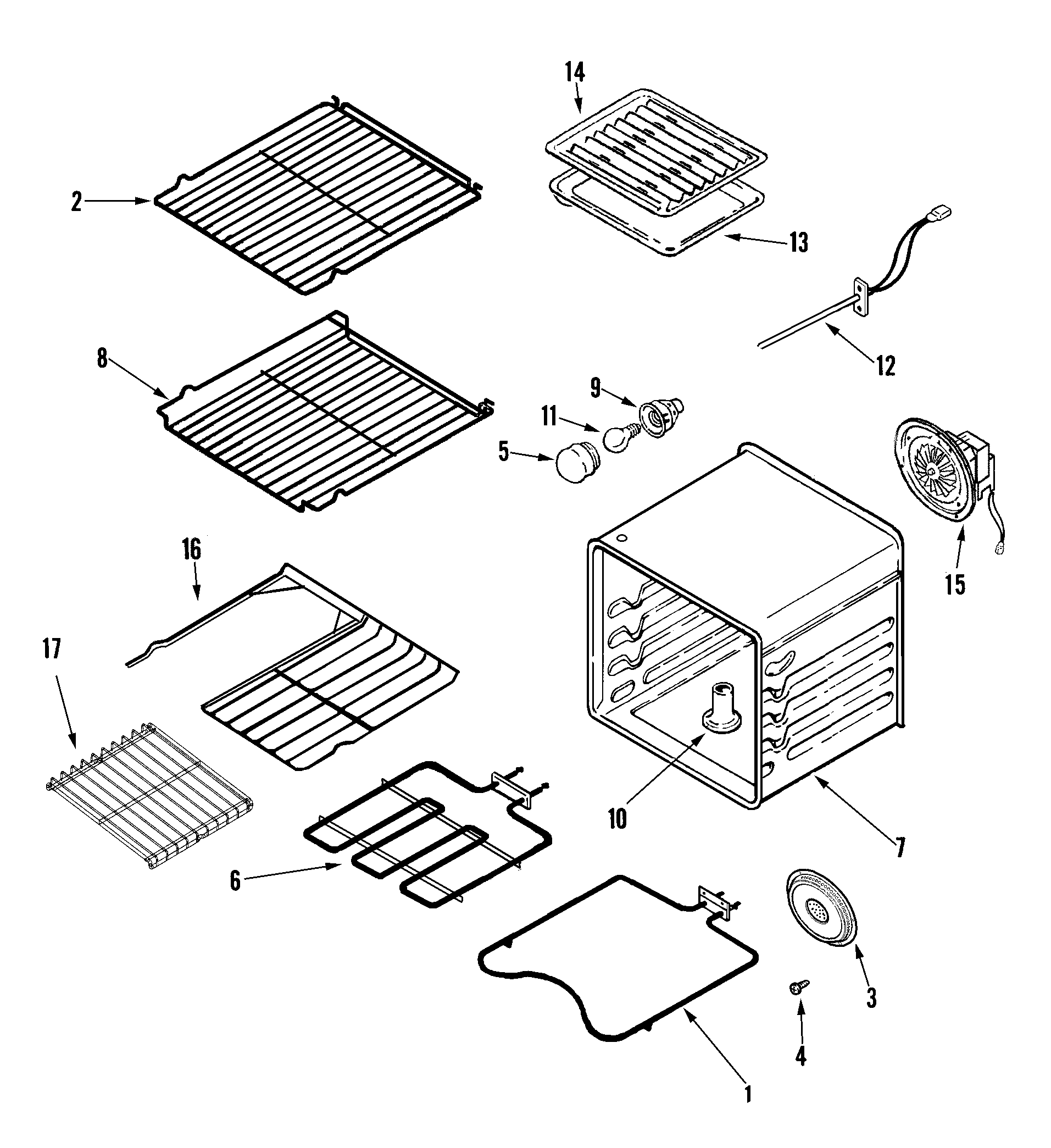 14
2
13
12
8
9
11
5
15
16
17
10
7
6
3
4
1