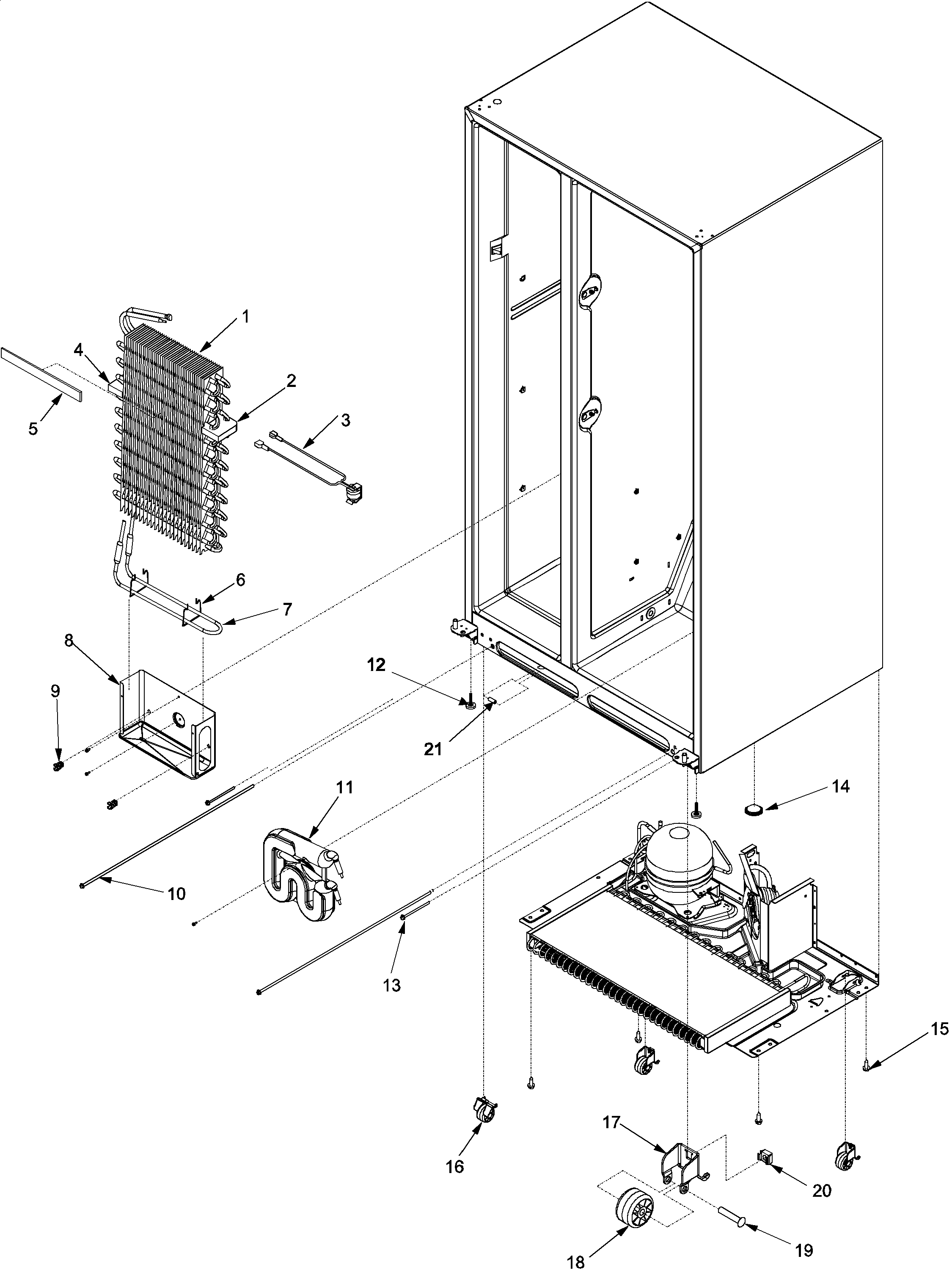 1
4
2
5
3
6
7
8
9
12
21
11
14
10
13
15
16
17
20
18
19