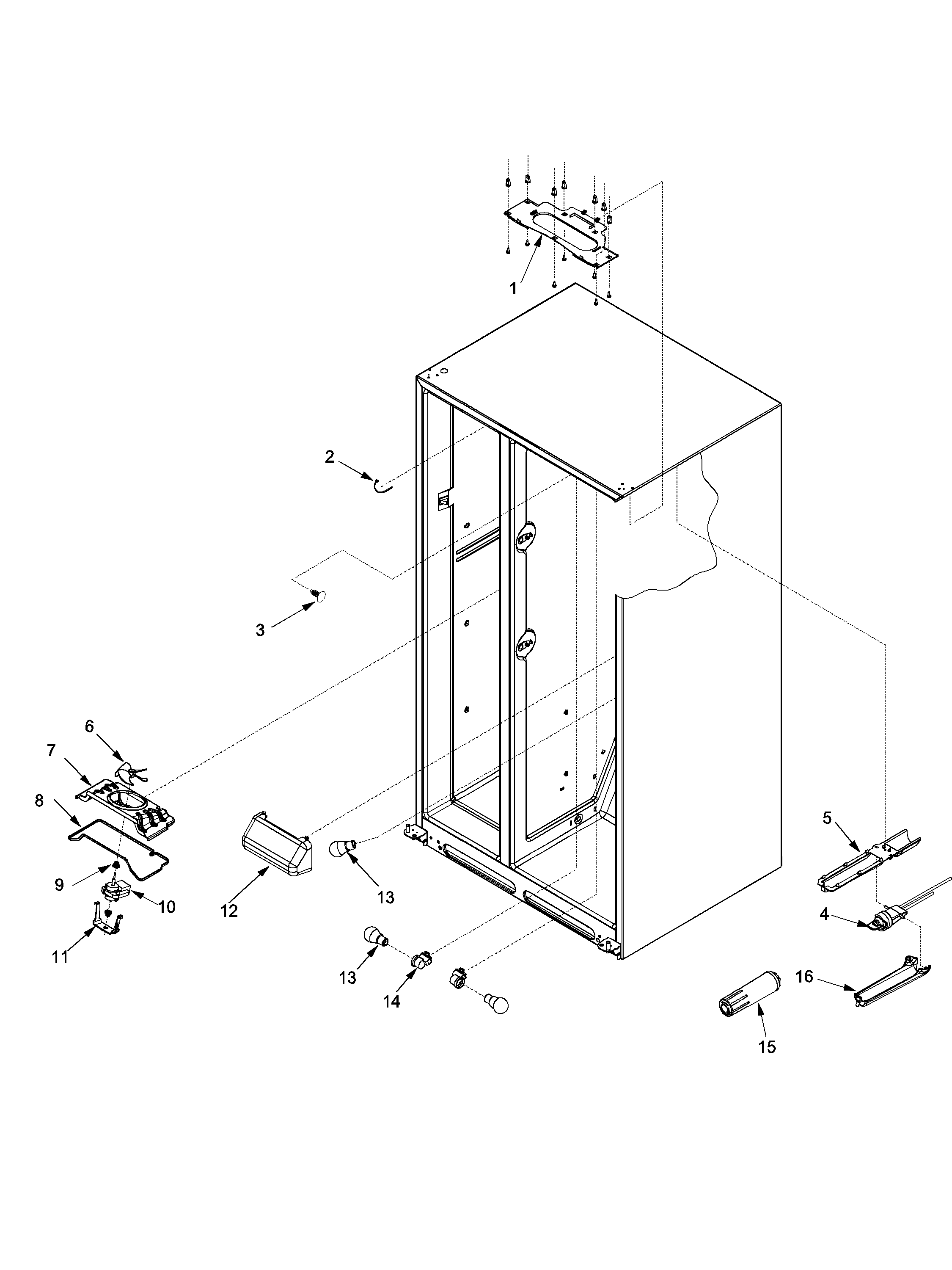 1
2
3
6
7
8
9
10
11
12
13
13
14
5
4
16
15