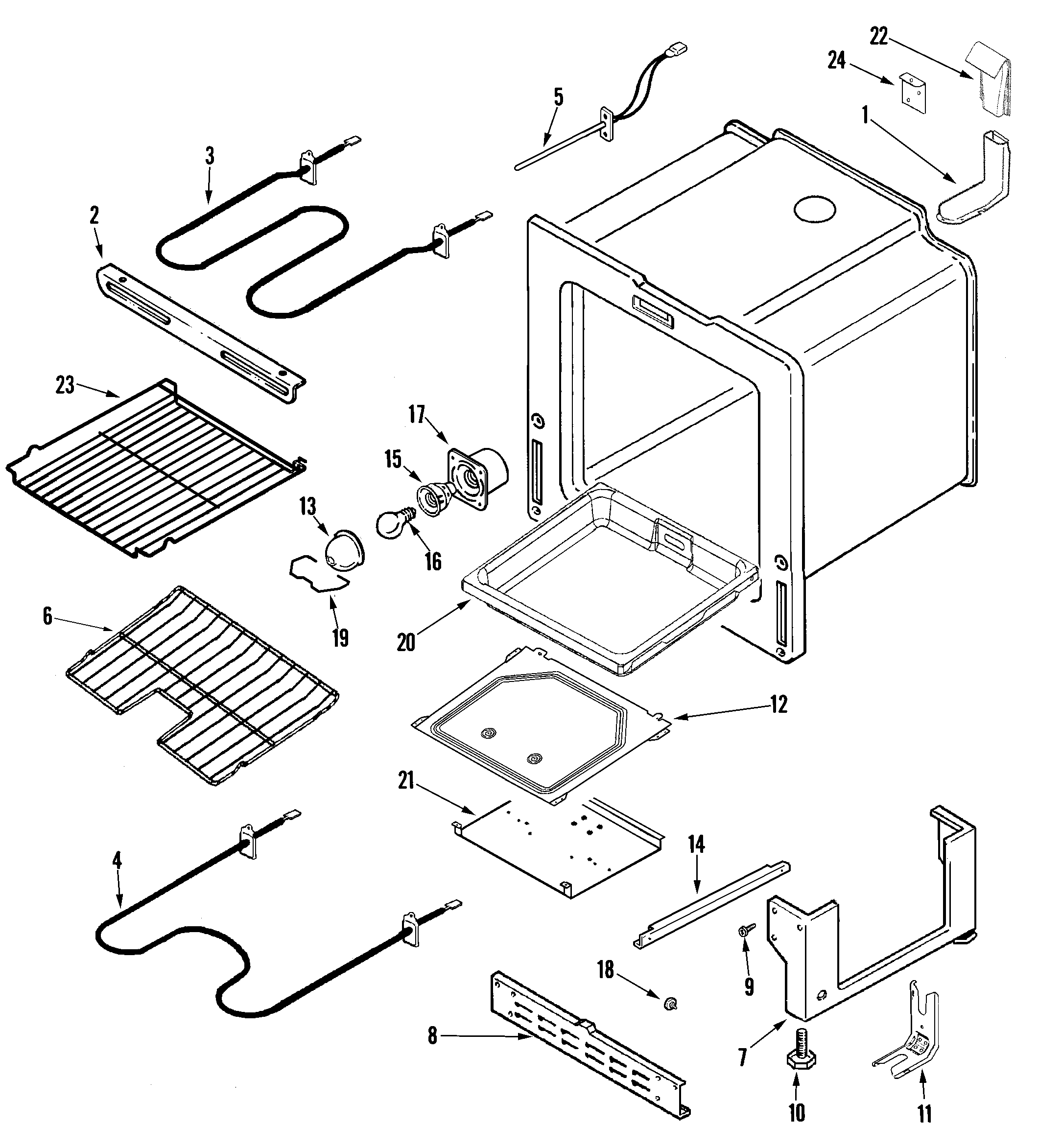 22
24
5
1
3
2
23
17
15
13
16
19
6
20
12
21
14
4
9
18
8
7
10
11