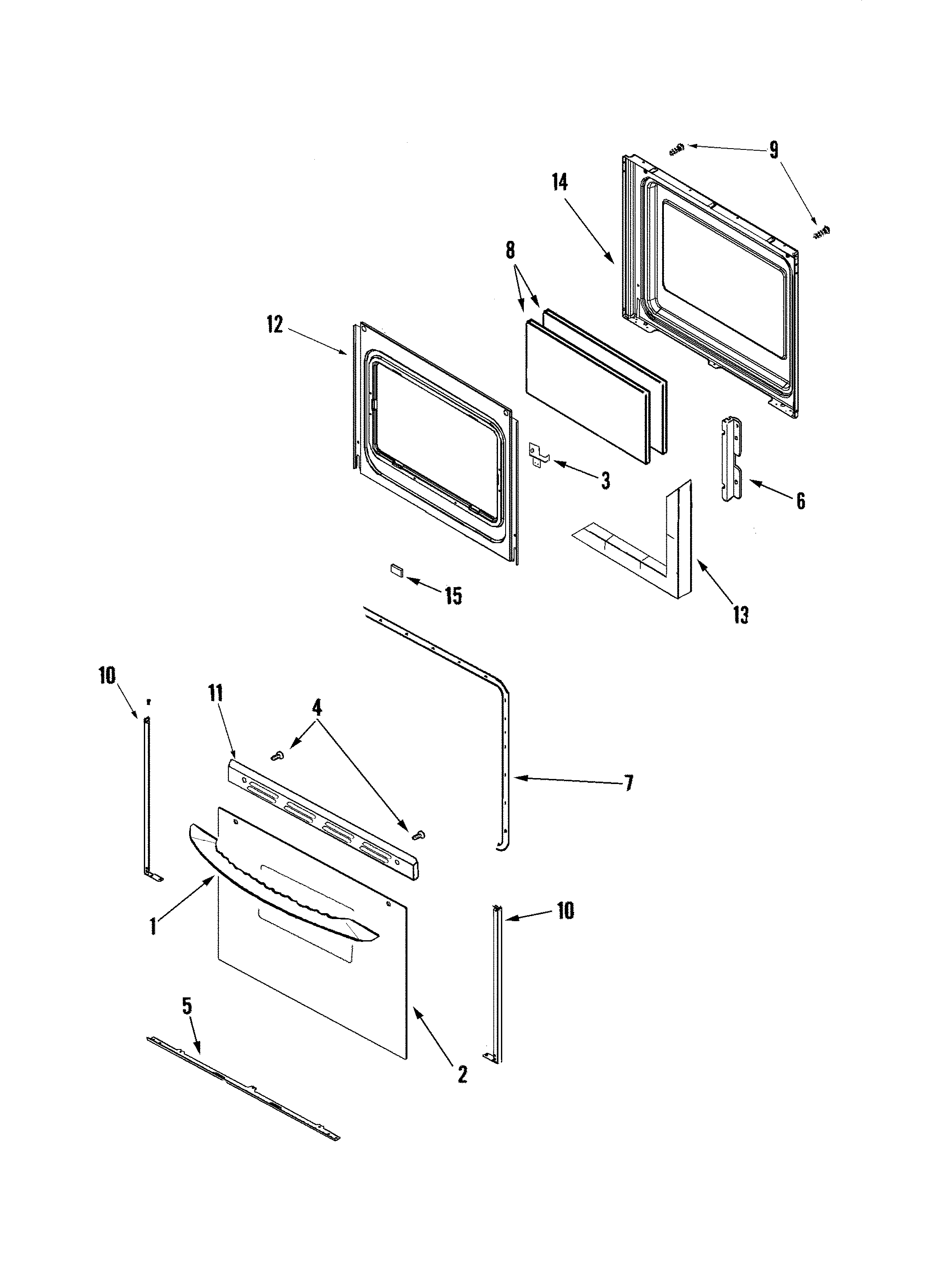 9
14
8
12
3
6
15
13
10
11
4
7
1
10
5
2