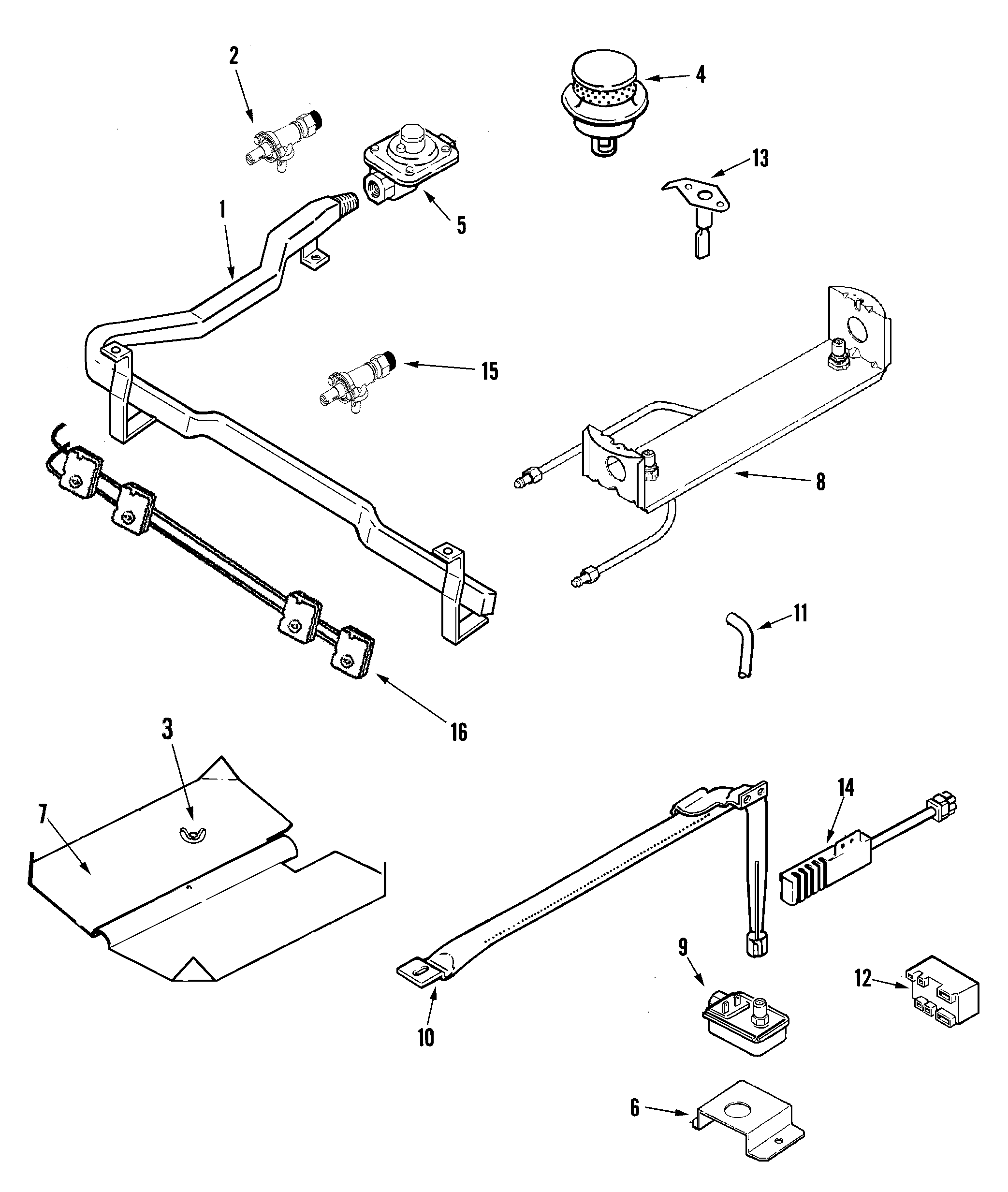 2
4
13
5
1
15
8
11
16
3
7
14
9
12
10
6