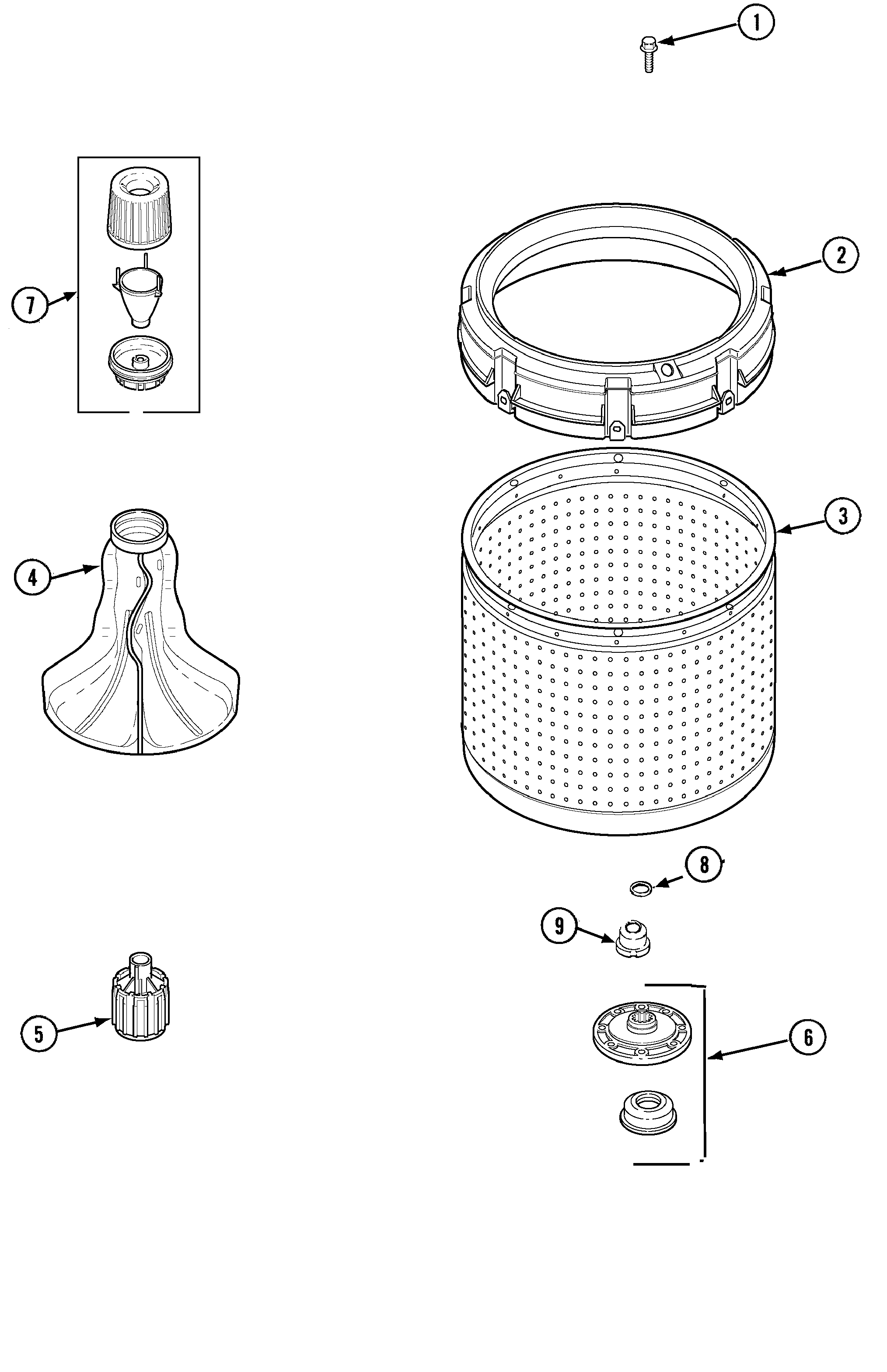 1
7
2
4
3
8
9
5
6