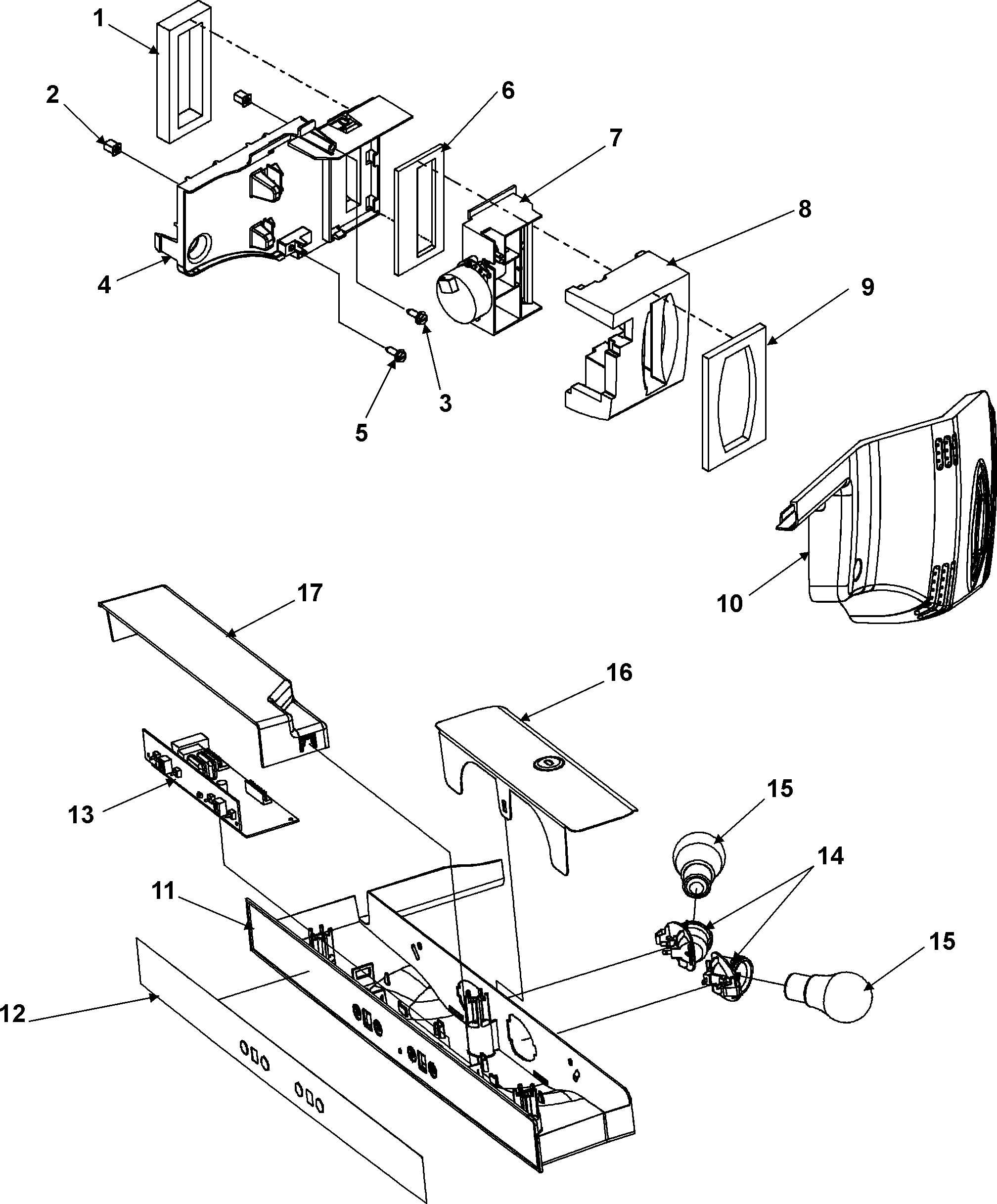 1
2
6
7
8
4
9
3
5
10
17
16
13
15
14
11
15
12