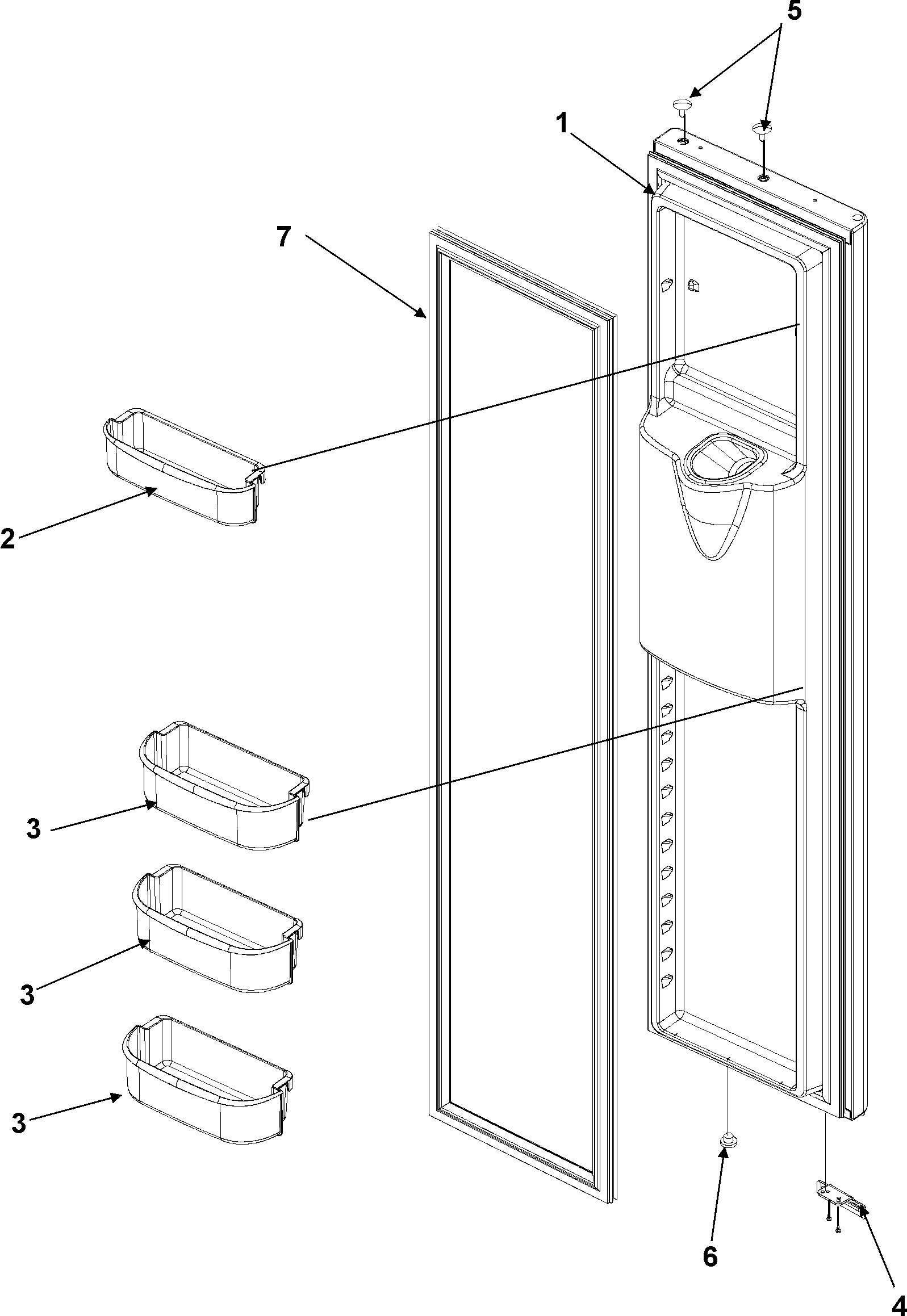 5
1
7
2
3
3
3
6
4