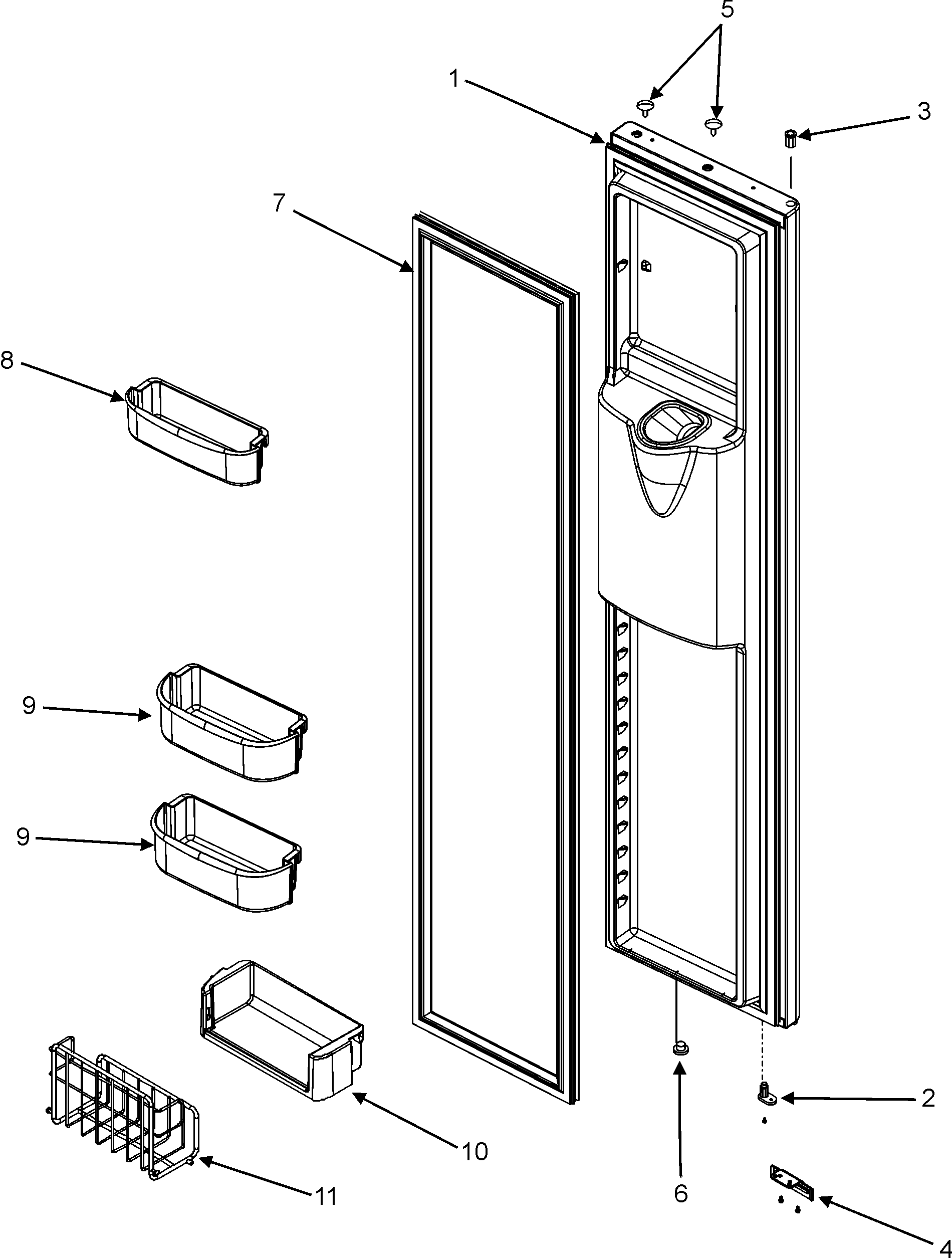 5
1
3
7
8
9
9
10
11
6
2
4