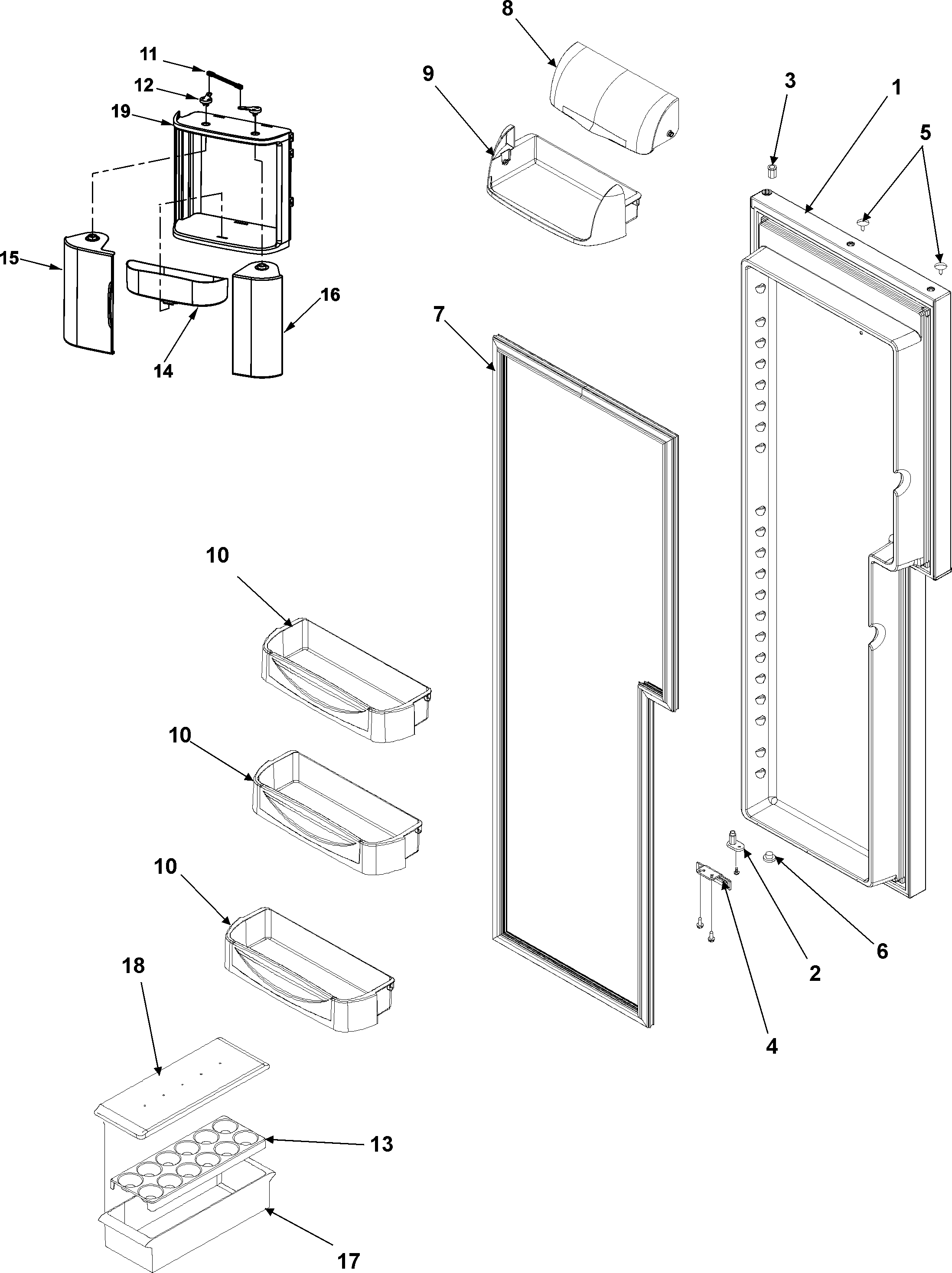 11
12
19
15
14
16
8
9
3
1
5
7
10
10
10
18
13
17
2
6
4