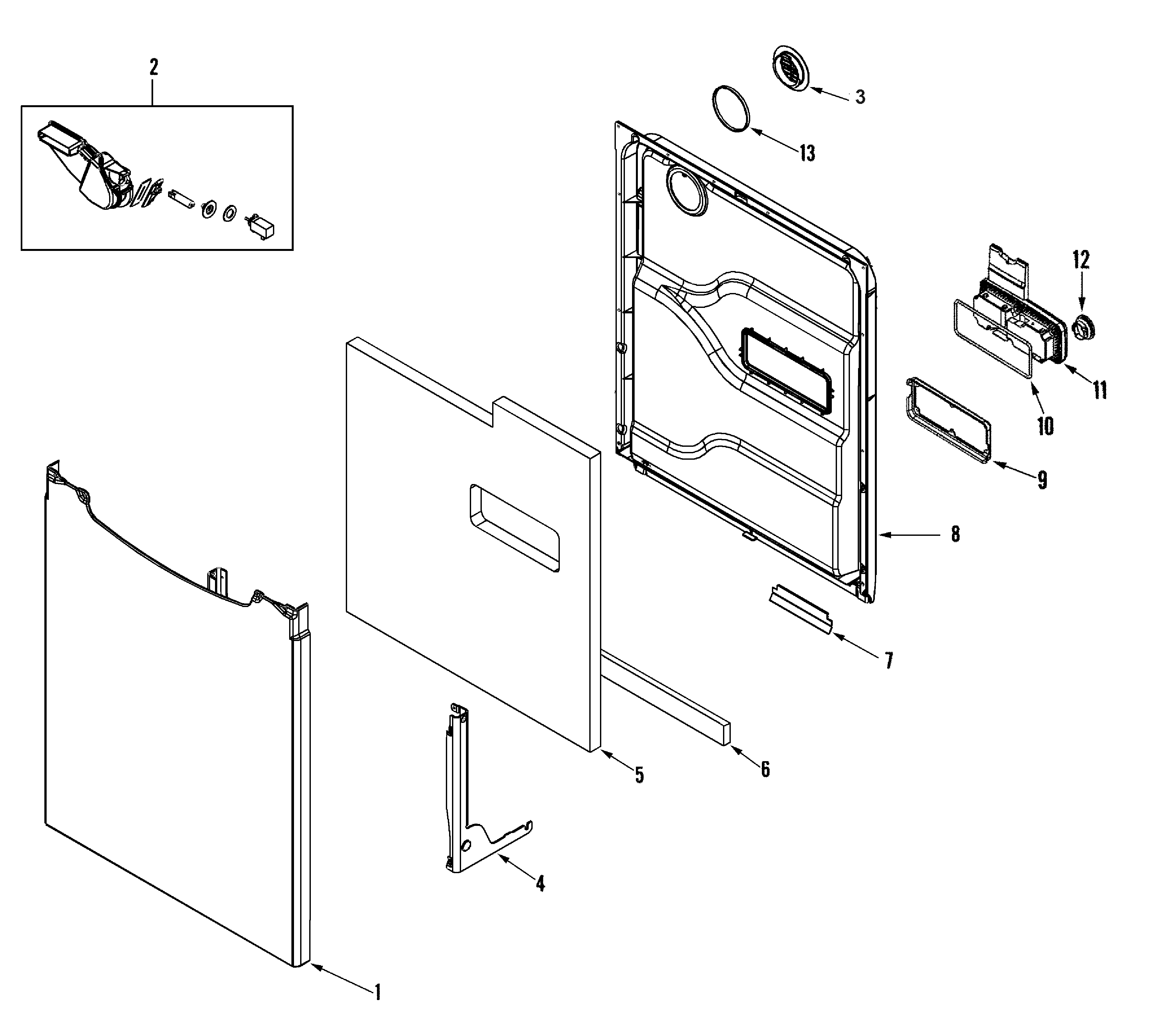 2
3
13
12
11
10
9
8
7
6
5
4
1