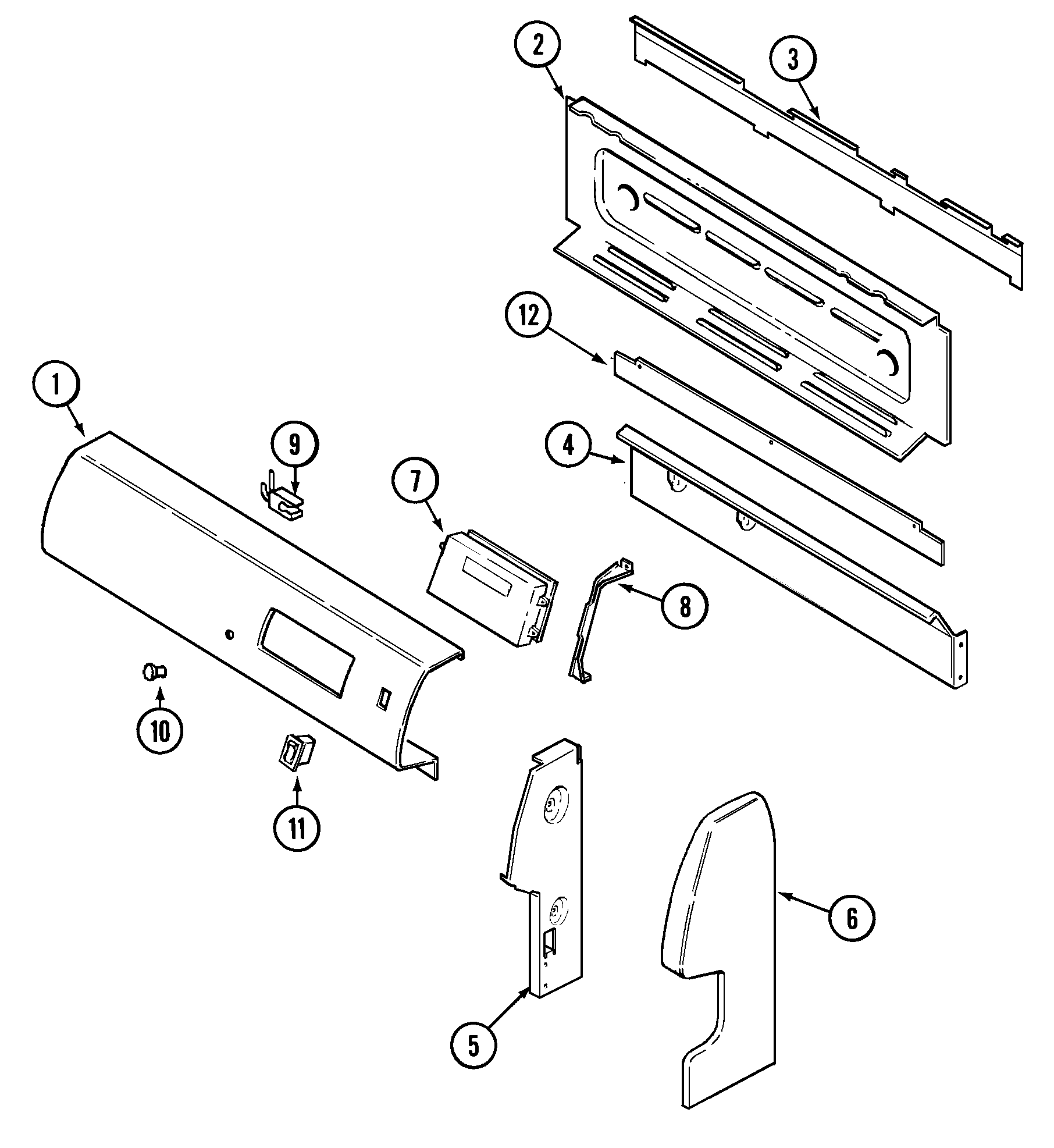 2
3
12
1
9
7
4
8
10
11
6
5