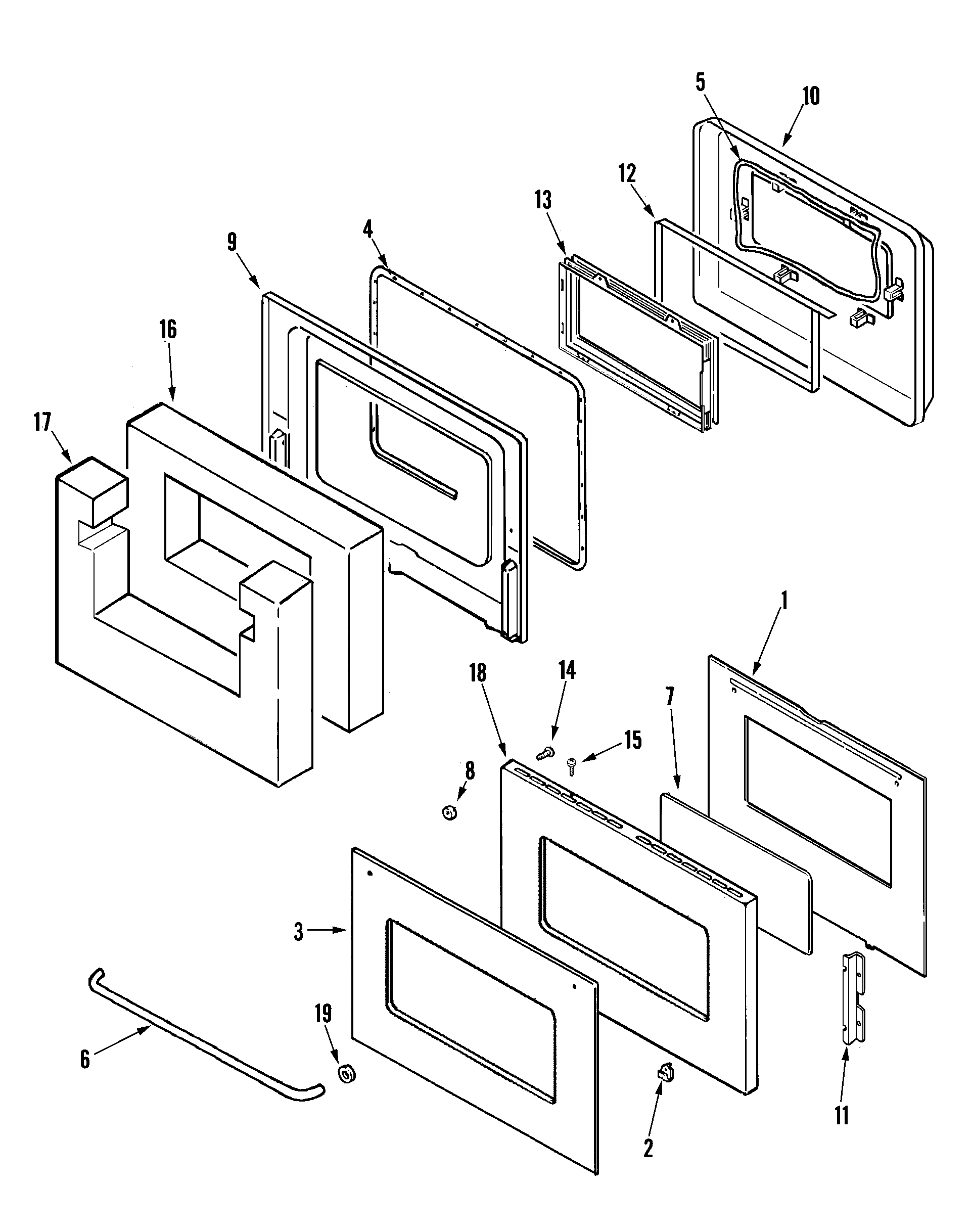 5
10
12
13
4
9
16
17
1
14
18
7
15
8
3
19
6
2
11