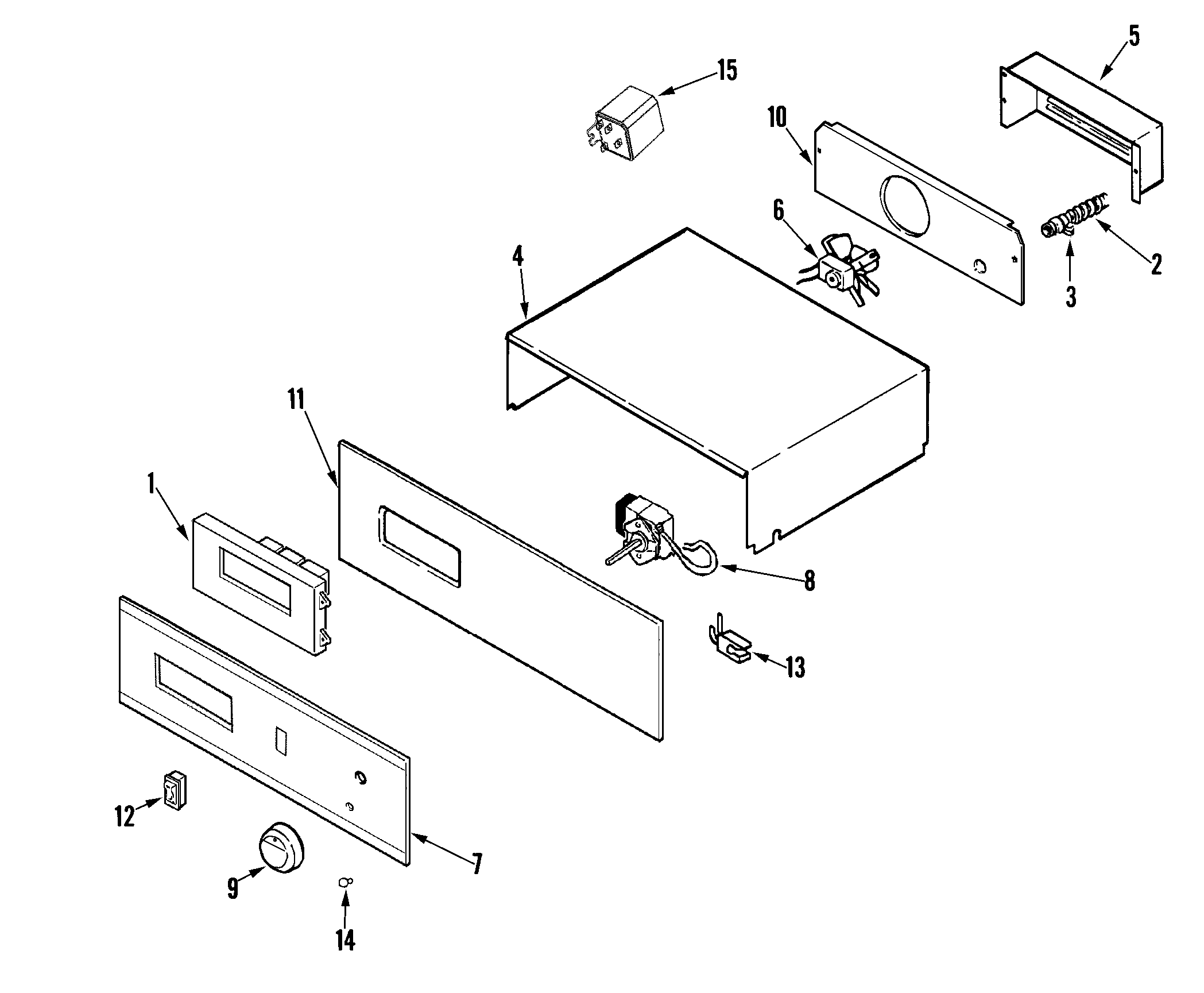 5
15
10
6
2
3
4
11
1
8
13
12
7
9
14